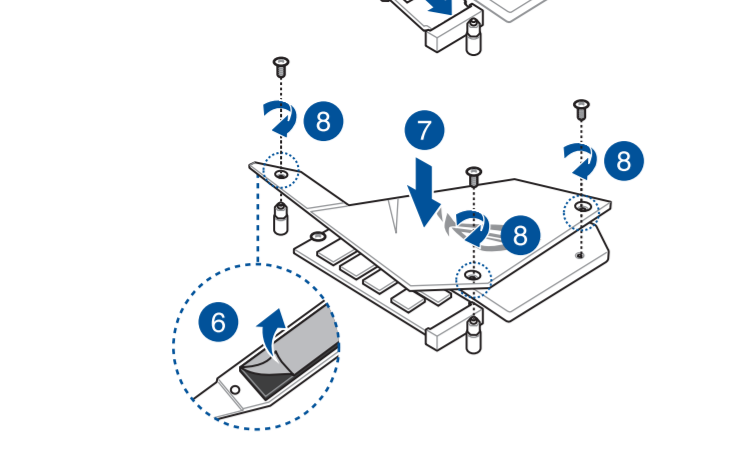 8
7
8
8
6