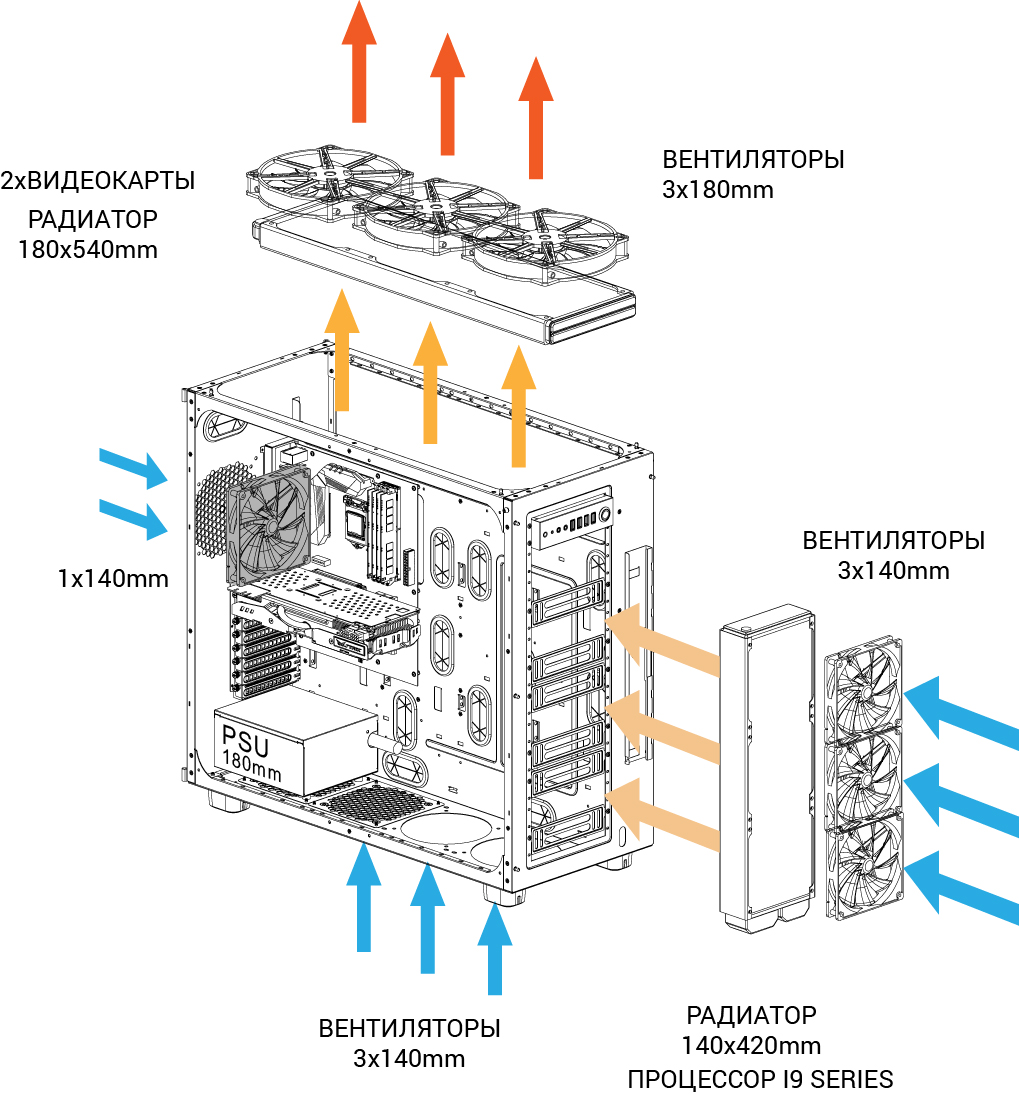 2xВИДЕОКАРТЫ
РАДИАТОР
180x540mm

ВЕНТИЛЯТОРЫ
3x180mm

1x140mm

ВЕНТИЛЯТОРЫ
3x140mm

PSU
180mm

ВЕНТИЛЯТОРЫ
3x140mm

РАДИАТОР
140x420mm
ПРОЦЕССОР I9 SERIES