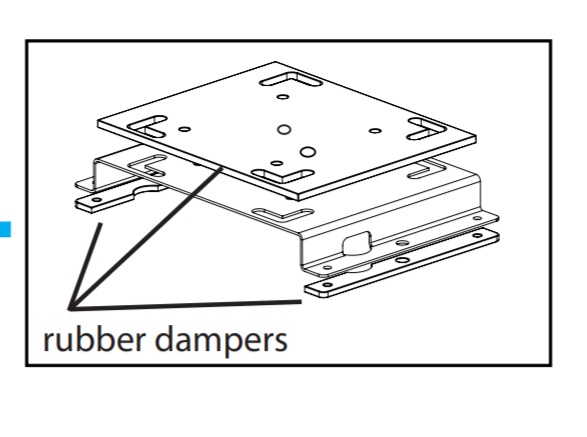 rubber dampers