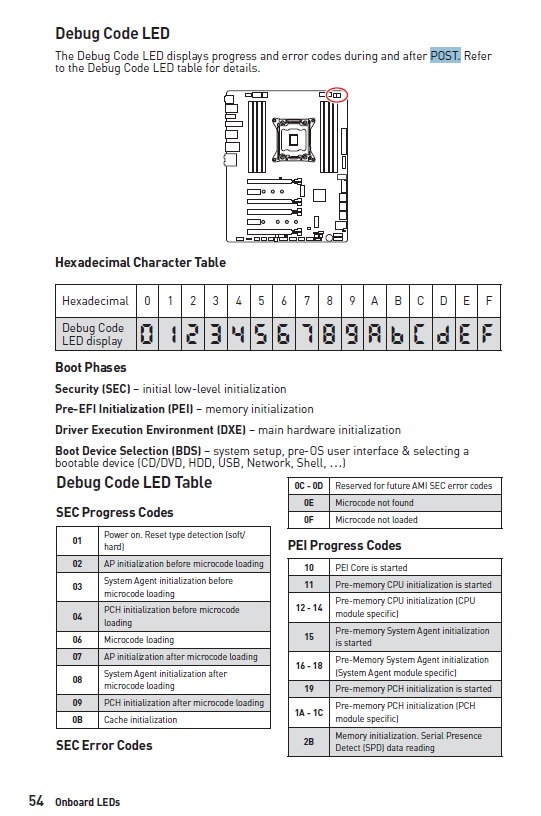 Debug Code LED

The Debug Code LED displays progress and error codes during and after POST. Refer to the Debug Code LED table for details.

Hexadecimal Character Table

| Hexadecimal | 0 | 1 | 2 | 3 | 4 | 5 | 6 | 7 | 8 | 9 | A | B | C | D | E | F |
|---|---|---|---|---|---|---|---|---|---|---|---|---|---|---|---|---|
| Debug Code LED display | 0 | 1 | 2 | 3 | 4 | 5 | 6 | 7 | 8 | 9 | A | b | C | d | E | F |

Boot Phases

Security (SEC) – initial low-level initialization

Pre-EFI Initialization (PEI) – memory initialization

Driver Execution Environment (DXE) – main hardware initialization

Boot Device Selection (BDS) – system setup, pre-OS user interface & selecting a bootable device (CD/DVD, HDD, USB, Network, Shell, ...)

Debug Code LED Table

SEC Progress Codes

| 01 | Power on. Reset type detection (soft/hard) |
|---|---|
| 02 | AP initialization before microcode loading |
| 03 | System Agent initialization before microcode loading |
| 04 | PCH initialization before microcode loading |
| 06 | Microcode loading |
| 07 | AP initialization after microcode loading |
| 08 | System Agent initialization after microcode loading |
| 09 | PCH initialization after microcode loading |
| 0B | Cache initialization |

SEC Error Codes

| 0C - 0D | Reserved for future AMI SEC error codes |
|---|---|
| 0E | Microcode not found |
| 0F | Microcode not loaded |

PEI Progress Codes

| 10 | PEI Core is started |
|---|---|
| 11 | Pre-memory CPU initialization is started |
| 12 - 14 | Pre-memory CPU initialization (CPU module specific) |
| 15 | Pre-memory System Agent initialization is started |
| 16 - 18 | Pre-Memory System Agent initialization (System Agent module specific) |
| 19 | Pre-memory PCH initialization is started |
| 1A - 1C | Pre-memory PCH initialization (PCH module specific) |
| 2B | Memory initialization. Serial Presence Detect (SPD) data reading |

54 Onboard LEDs