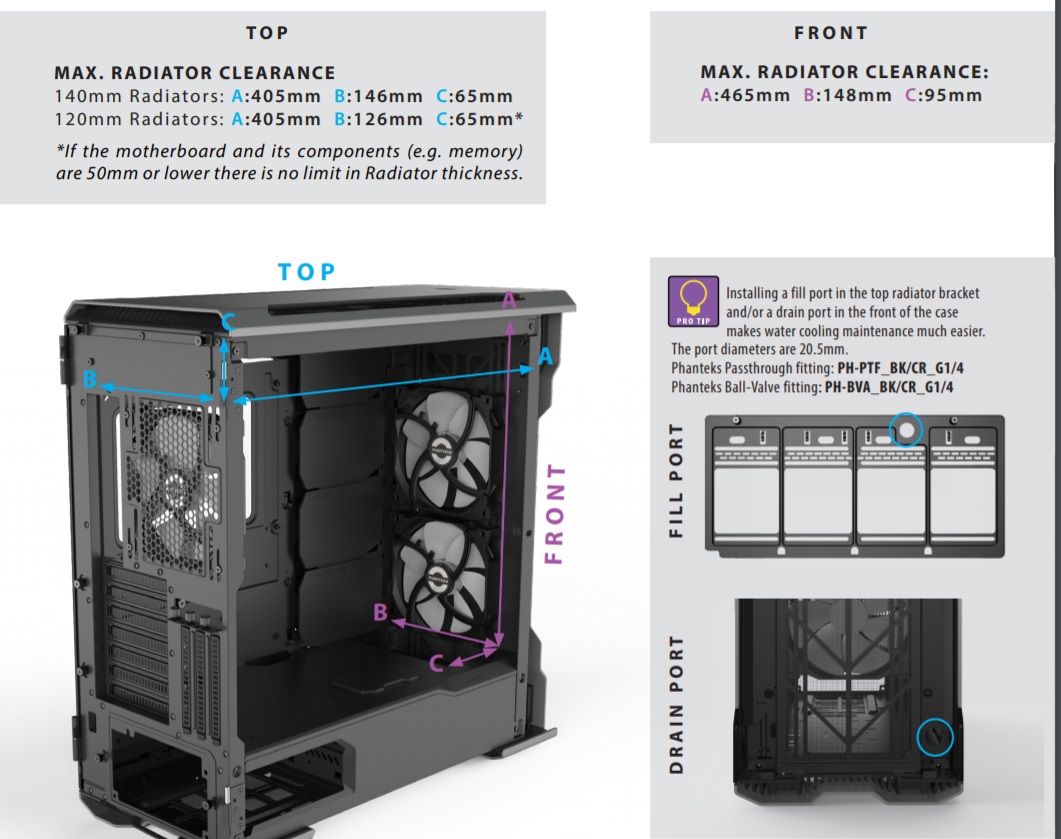 TOP

MAX. RADIATOR CLEARANCE
140mm Radiators: A:405mm B:146mm C:65mm
120mm Radiators: A:405mm B:126mm C:65mm*

*If the motherboard and its components (e.g. memory) are 50mm or lower there is no limit in Radiator thickness.

FRONT

MAX. RADIATOR CLEARANCE:
A:465mm B:148mm C:95mm

TOP

C
B
A
A
FRONT
B
C

PRO TIP
Installing a fill port in the top radiator bracket and/or a drain port in the front of the case makes water cooling maintenance much easier.
The port diameters are 20.5mm.
Phanteks Passthrough fitting: PH-PTF_BK/CR_G1/4
Phanteks Ball-Valve fitting: PH-BVA_BK/CR_G1/4

FILL PORT

DRAIN PORT