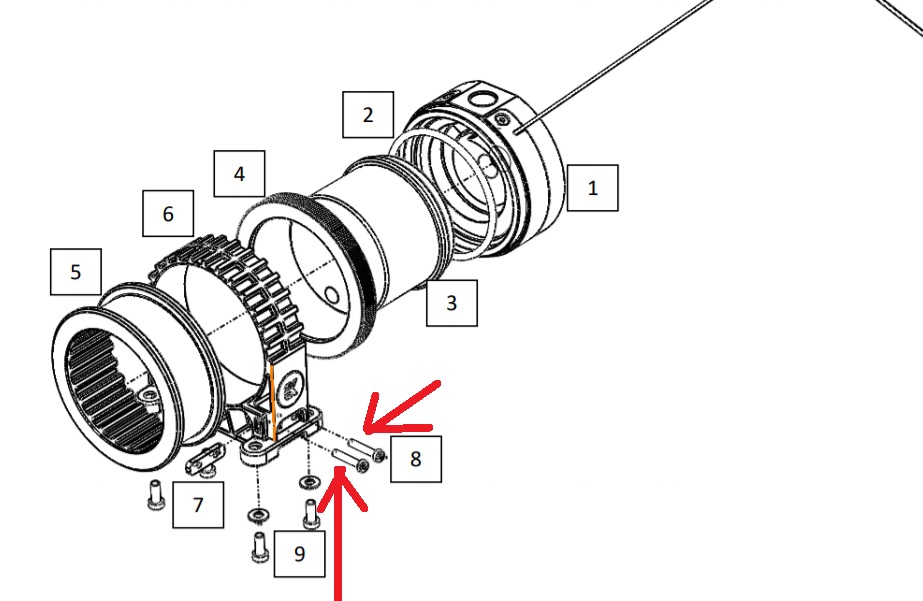 2
1
4
6
5
3
8
7
9