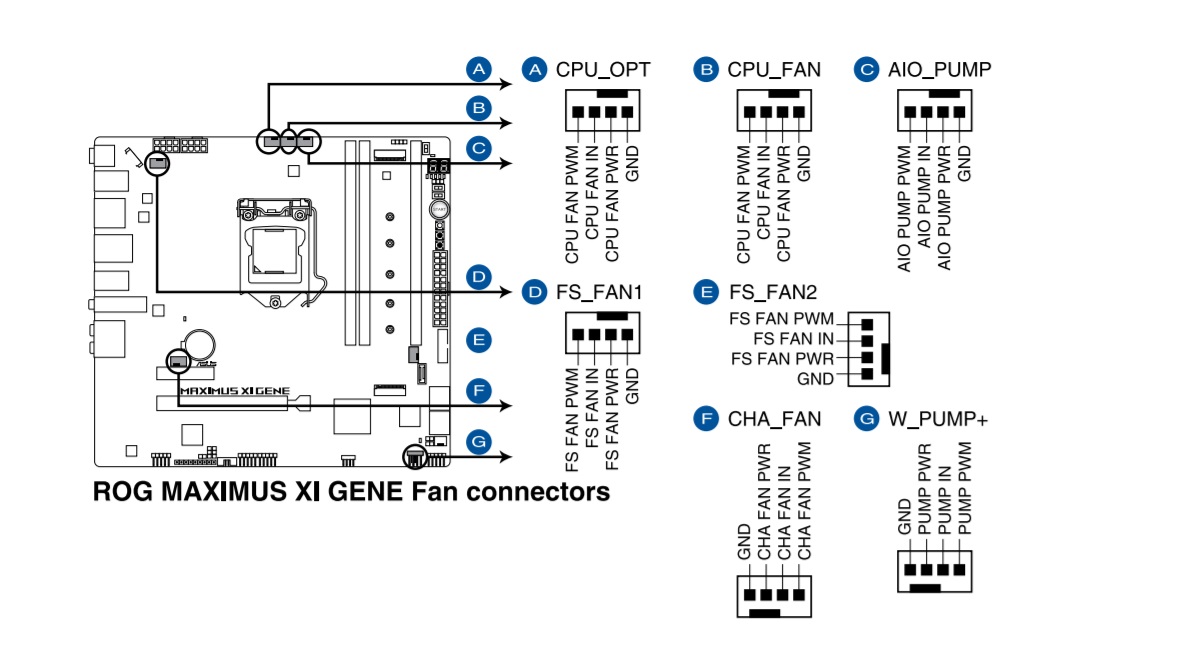 A
B
C
D
E
F
G

MAXIMUS XI GENE

ROG MAXIMUS XI GENE Fan connectors

A CPU_OPT
CPU FAN PWM
CPU FAN IN
CPU FAN PWR
GND

B CPU_FAN
CPU FAN PWM
CPU FAN IN
CPU FAN PWR
GND

C AIO_PUMP
AIO PUMP PWM
AIO PUMP IN
AIO PUMP PWR
GND

D FS_FAN1
FS FAN PWM
FS FAN IN
FS FAN PWR
GND

E FS_FAN2
FS FAN PWM
FS FAN IN
FS FAN PWR
GND

F CHA_FAN
GND
CHA FAN PWR
CHA FAN IN
CHA FAN PWM

G W_PUMP+
GND
PUMP PWR
PUMP IN
PUMP PWM