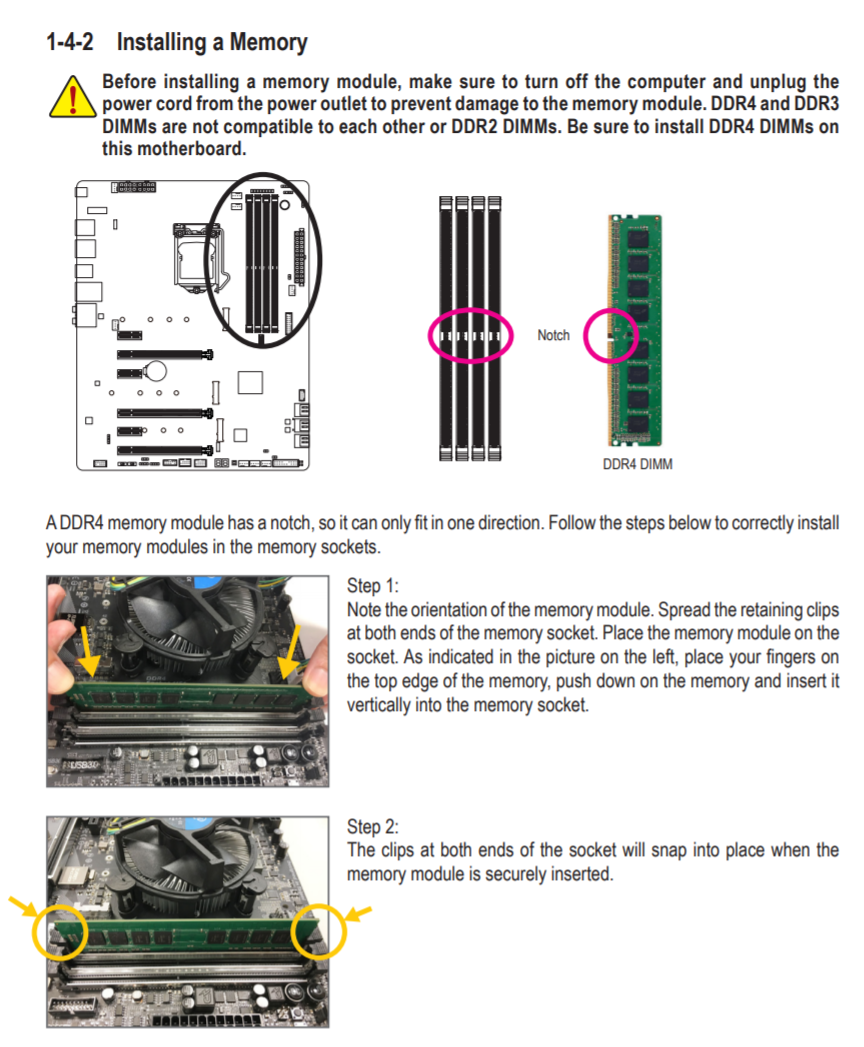 1-4-2 Installing a Memory

Before installing a memory module, make sure to turn off the computer and unplug the power cord from the power outlet to prevent damage to the memory module. DDR4 and DDR3 DIMMs are not compatible to each other or DDR2 DIMMs. Be sure to install DDR4 DIMMs on this motherboard.

Notch

DDR4 DIMM

A DDR4 memory module has a notch, so it can only fit in one direction. Follow the steps below to correctly install your memory modules in the memory sockets.

Step 1:
Note the orientation of the memory module. Spread the retaining clips at both ends of the memory socket. Place the memory module on the socket. As indicated in the picture on the left, place your fingers on the top edge of the memory, push down on the memory and insert it vertically into the memory socket.

Step 2:
The clips at both ends of the socket will snap into place when the memory module is securely inserted.