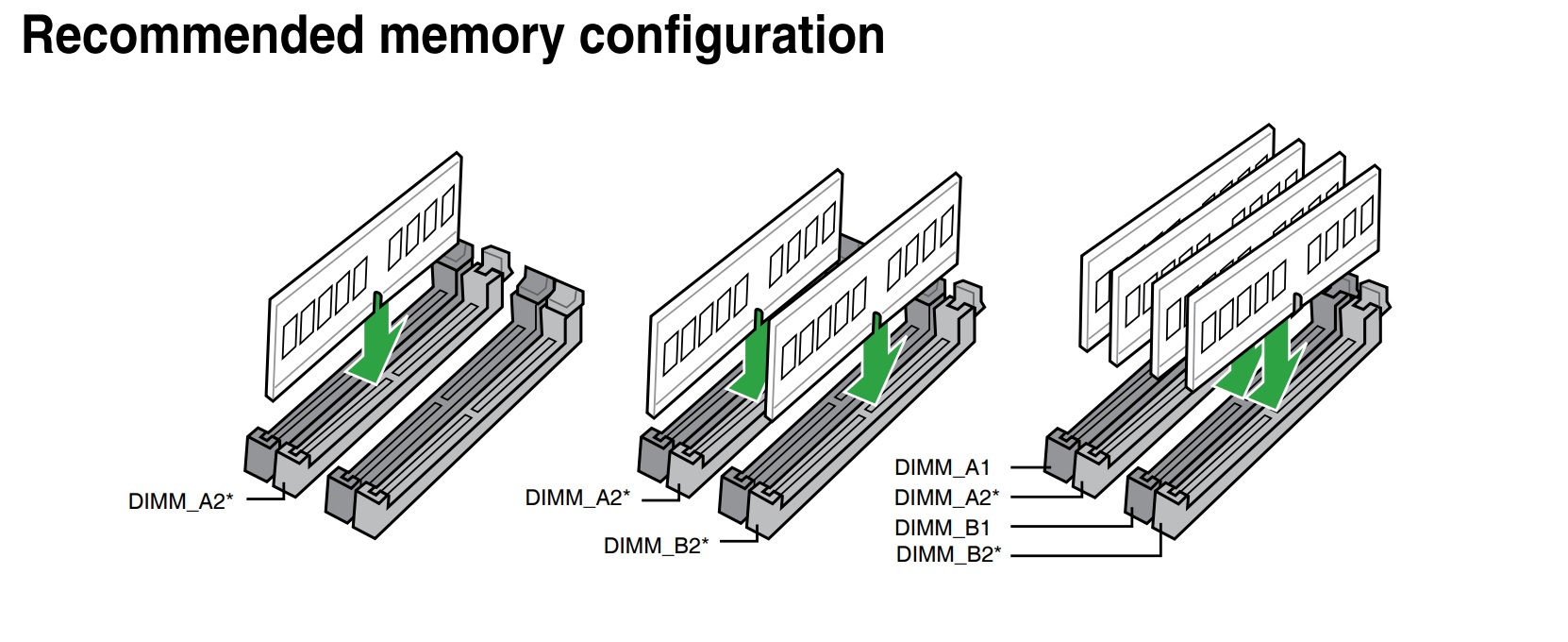 Recommended memory configuration

DIMM_A2*

DIMM_A2*

DIMM_B2*

DIMM_A1

DIMM_A2*

DIMM_B1

DIMM_B2*