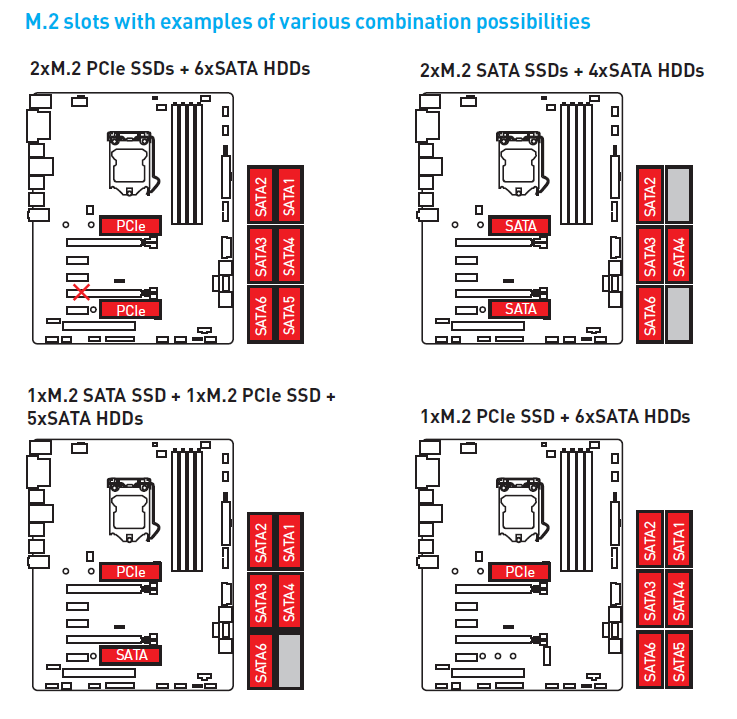 M.2 slots with examples of various combination possibilities

2xM.2 PCIe SSDs + 6xSATA HDDs

PCIe
PCIe

SATA2 SATA1
SATA3 SATA4
SATA6 SATA5

2xM.2 SATA SSDs + 4xSATA HDDs

SATA
SATA

SATA2
SATA3 SATA4
SATA6

1xM.2 SATA SSD + 1xM.2 PCIe SSD + 5xSATA HDDs

PCIe
SATA

SATA2 SATA1
SATA3 SATA4
SATA6

1xM.2 PCIe SSD + 6xSATA HDDs

PCIe

SATA2 SATA1
SATA3 SATA4
SATA6 SATA5