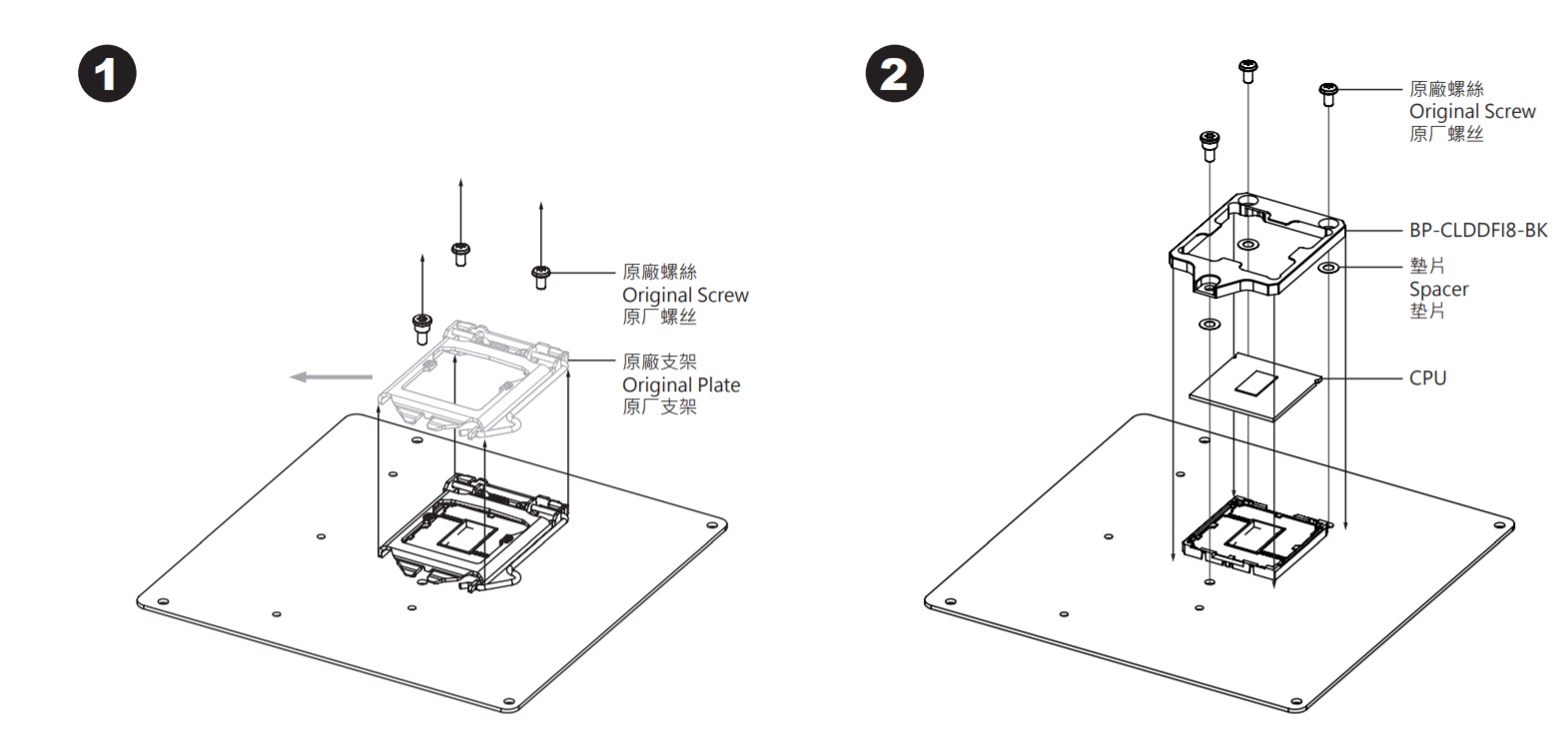 1

原廠螺絲
Original Screw
原厂螺丝

原廠支架
Original Plate
原厂支架

2

原廠螺絲
Original Screw
原厂螺丝

BP-CLDDFI8-BK

墊片
Spacer
垫片

CPU