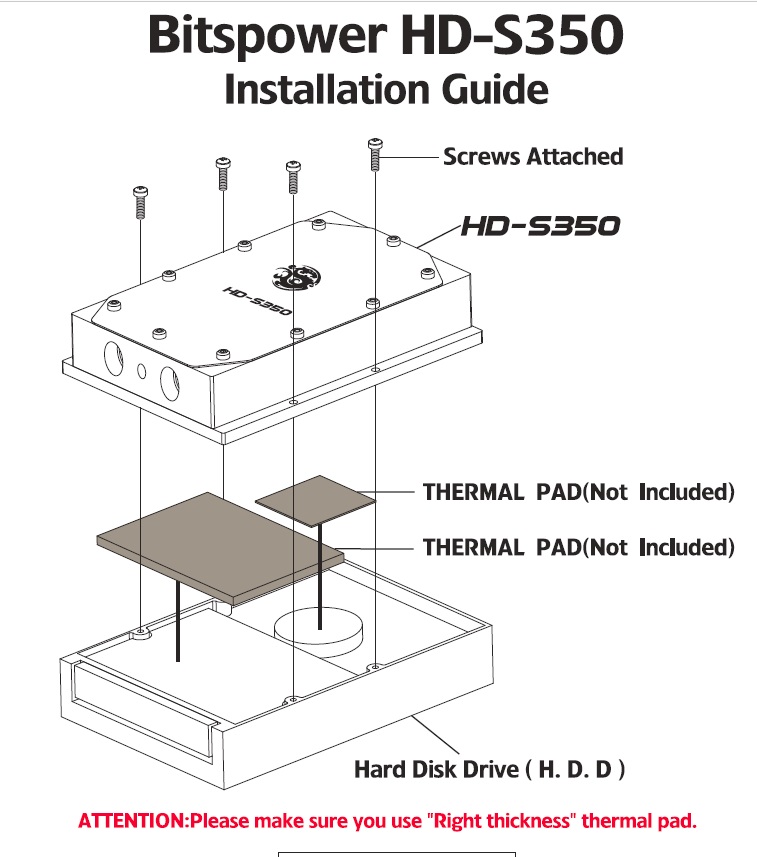 Bitspower HD-S350
Installation Guide

Screws Attached

HD-S350

HD-S350

THERMAL PAD(Not Included)

THERMAL PAD(Not Included)

Hard Disk Drive ( H. D. D )

ATTENTION:Please make sure you use "Right thickness" thermal pad.