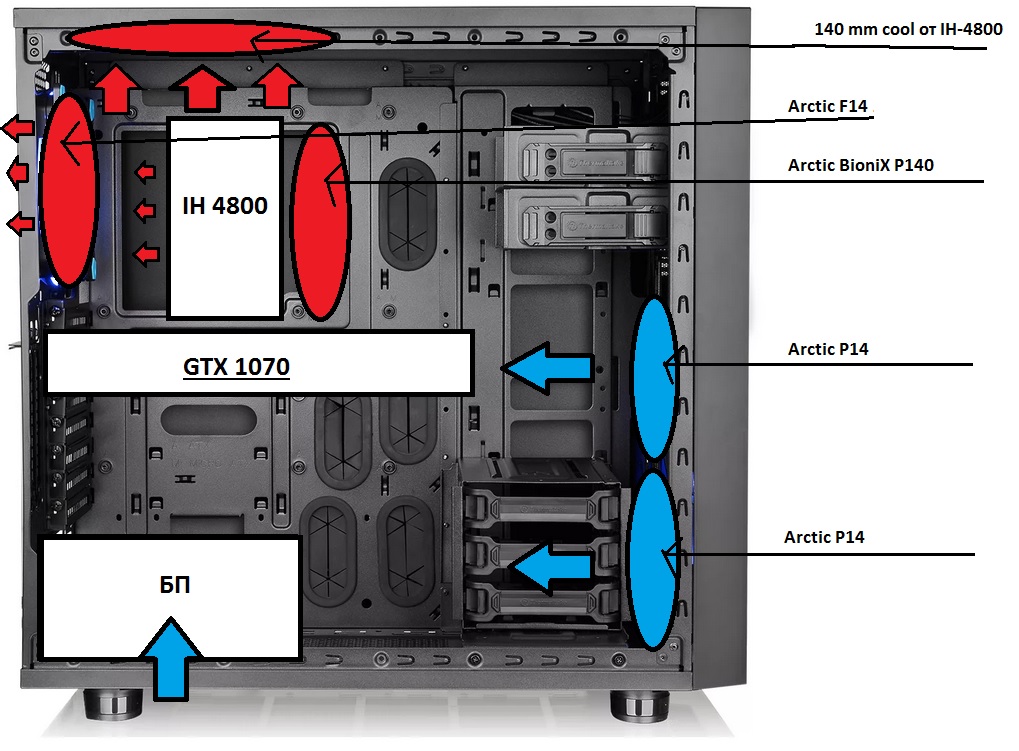 140 mm cool от IH-4800

Arctic F14

Arctic BioniX P140

IH 4800

GTX 1070

Arctic P14

Arctic P14

БП