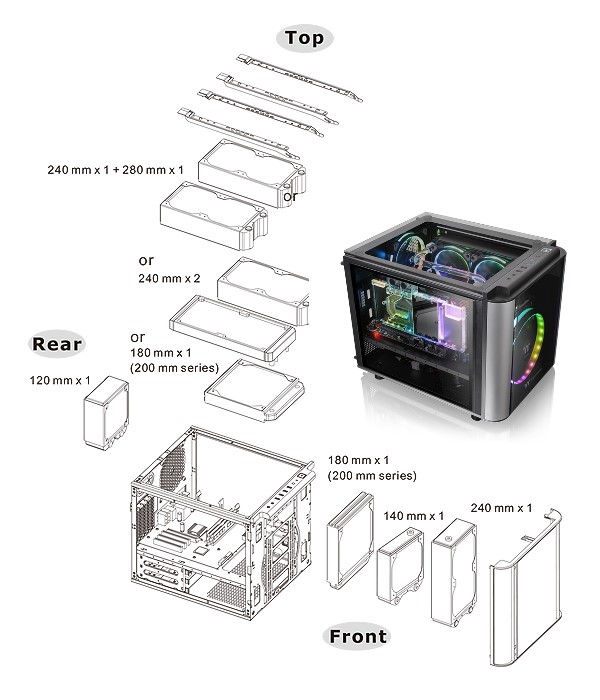 Top

240 mm x 1 + 280 mm x 1

or

or
240 mm x 2

or
180 mm x 1
(200 mm series)

Rear

120 mm x 1

180 mm x 1
(200 mm series)

140 mm x 1

240 mm x 1

Front