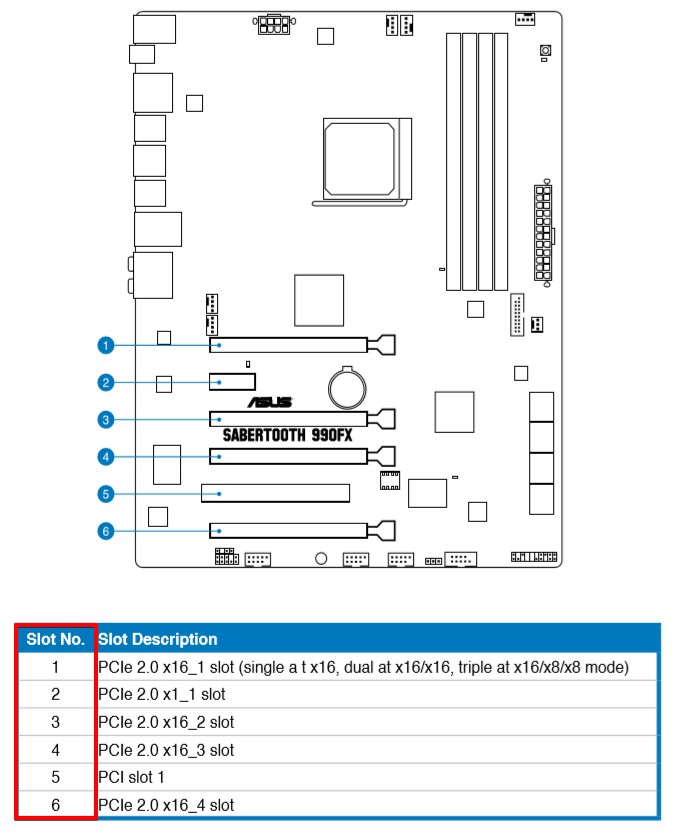 1

2

3

4

5

6

ASUS

SABERTOOTH 990FX

| Slot No. | Slot Description |
|---|---|
| 1 | PCIe 2.0 x16_1 slot (single a t x16, dual at x16/x16, triple at x16/x8/x8 mode) |
| 2 | PCIe 2.0 x1_1 slot |
| 3 | PCIe 2.0 x16_2 slot |
| 4 | PCIe 2.0 x16_3 slot |
| 5 | PCI slot 1 |
| 6 | PCIe 2.0 x16_4 slot |