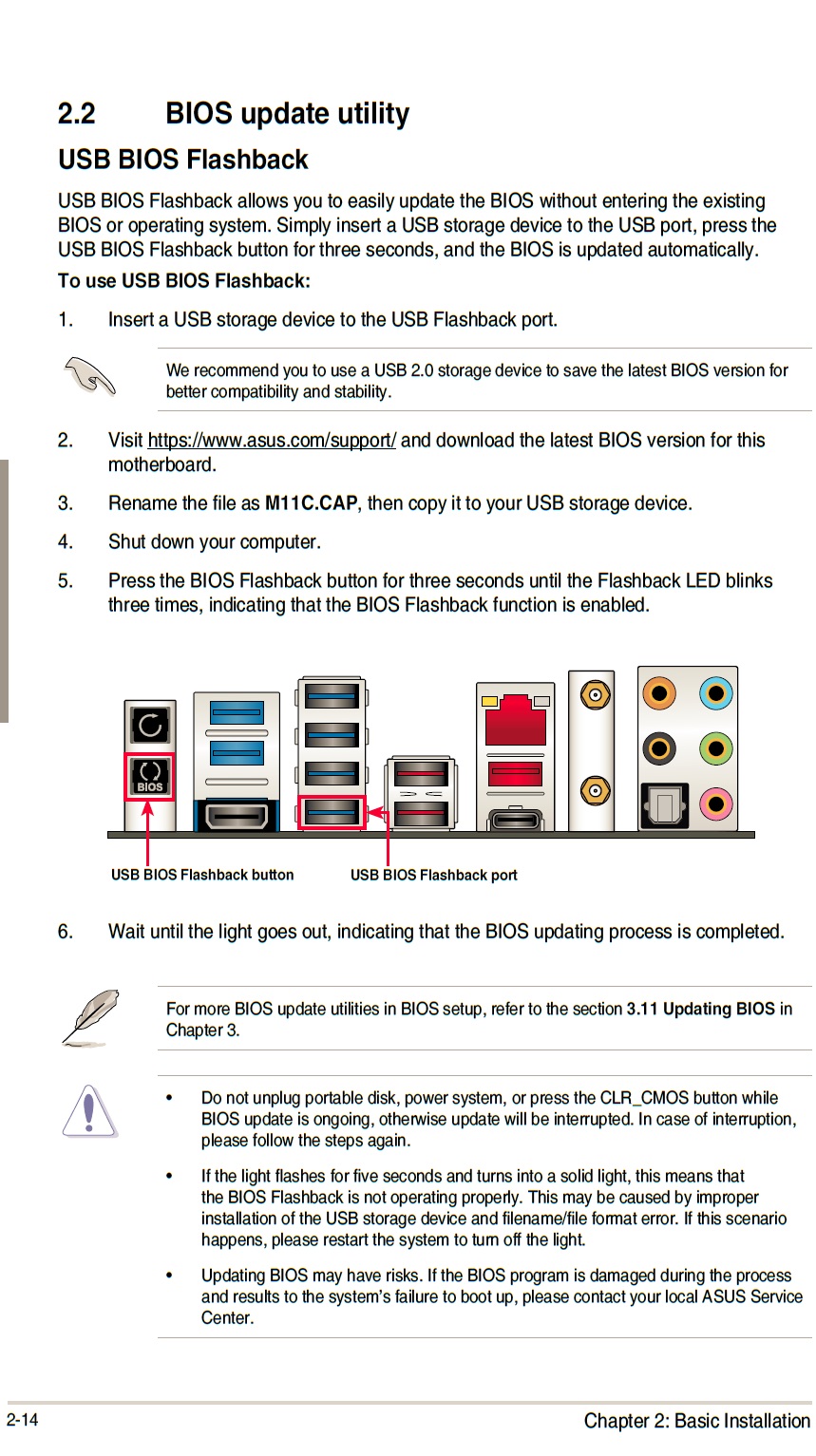 2.2 BIOS update utility

USB BIOS Flashback

USB BIOS Flashback allows you to easily update the BIOS without entering the existing BIOS or operating system. Simply insert a USB storage device to the USB port, press the USB BIOS Flashback button for three seconds, and the BIOS is updated automatically.

To use USB BIOS Flashback:

1. Insert a USB storage device to the USB Flashback port.

We recommend you to use a USB 2.0 storage device to save the latest BIOS version for better compatibility and stability.

2. Visit https://www.asus.com/support/ and download the latest BIOS version for this motherboard.

3. Rename the file as M11C.CAP, then copy it to your USB storage device.

4. Shut down your computer.

5. Press the BIOS Flashback button for three seconds until the Flashback LED blinks three times, indicating that the BIOS Flashback function is enabled.

BIOS

USB BIOS Flashback button

USB BIOS Flashback port

6. Wait until the light goes out, indicating that the BIOS updating process is completed.

For more BIOS update utilities in BIOS setup, refer to the section 3.11 Updating BIOS in Chapter 3.

• Do not unplug portable disk, power system, or press the CLR_CMOS button while BIOS update is ongoing, otherwise update will be interrupted. In case of interruption, please follow the steps again.

• If the light flashes for five seconds and turns into a solid light, this means that the BIOS Flashback is not operating properly. This may be caused by improper installation of the USB storage device and filename/file format error. If this scenario happens, please restart the system to turn off the light.

• Updating BIOS may have risks. If the BIOS program is damaged during the process and results to the system's failure to boot up, please contact your local ASUS Service Center.

2-14

Chapter 2: Basic Installation