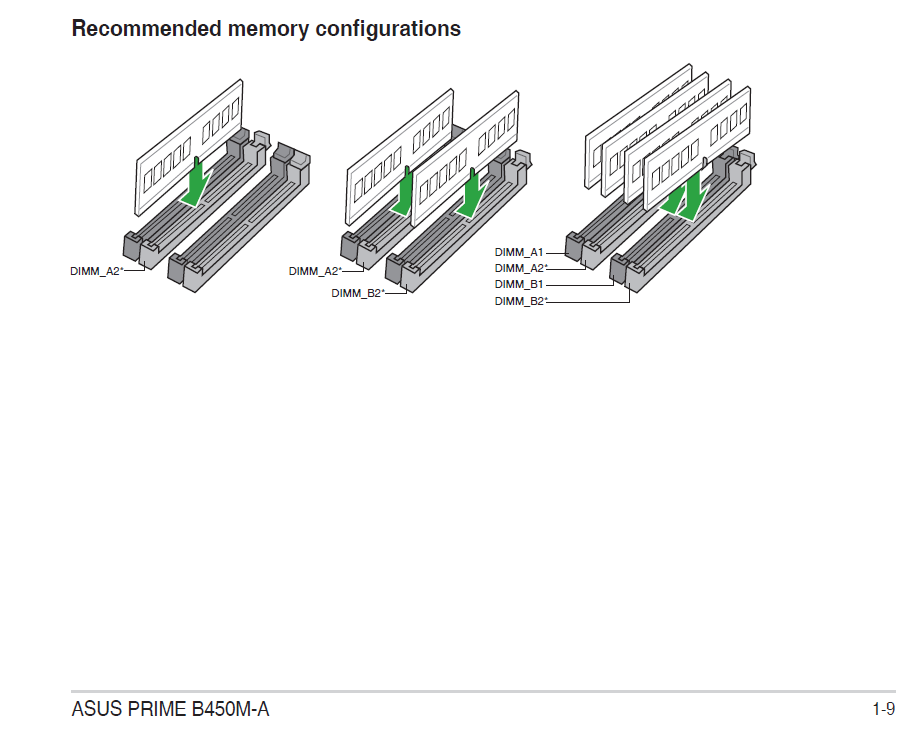 Recommended memory configurations

DIMM_A2*

DIMM_A2*
DIMM_B2*

DIMM_A1
DIMM_A2*
DIMM_B1
DIMM_B2*

ASUS PRIME B450M-A

1-9