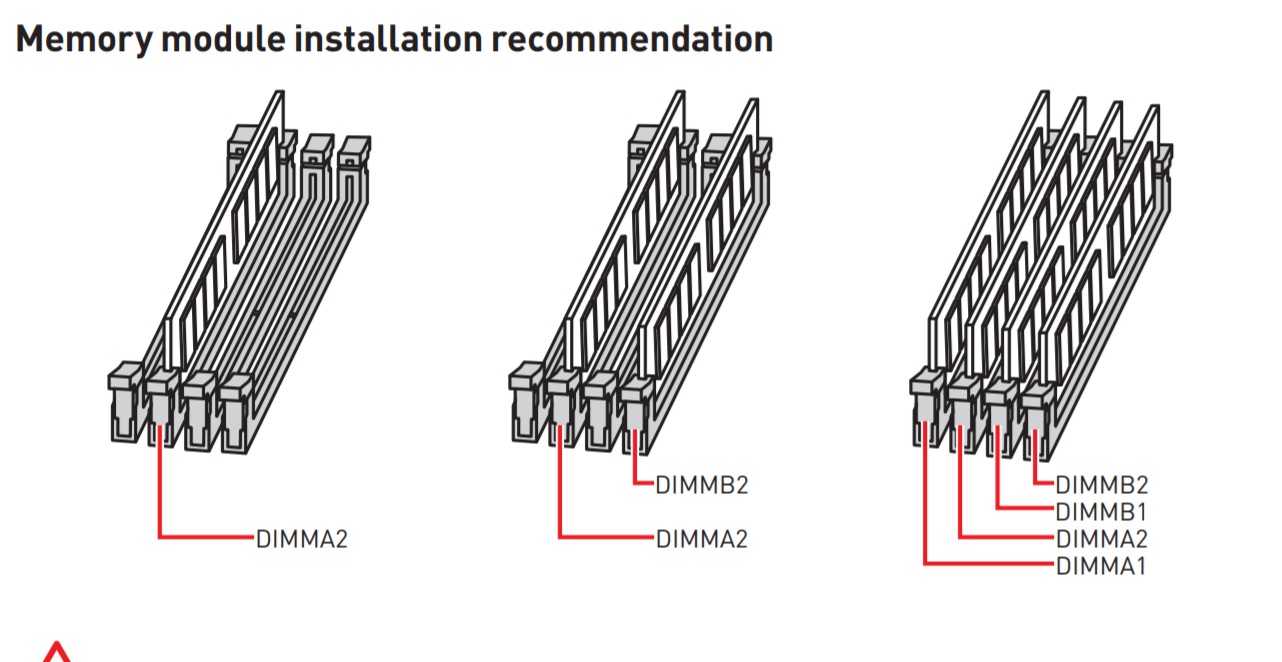 Memory module installation recommendation

DIMMA2

DIMMB2
DIMMA2

DIMMB2
DIMMB1
DIMMA2
DIMMA1