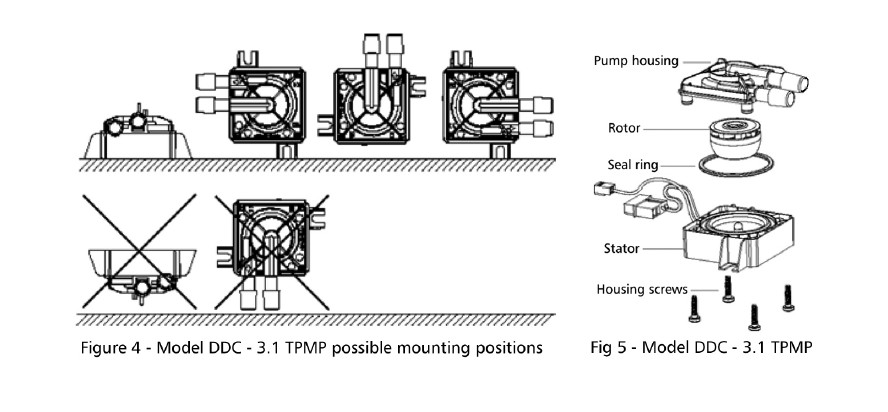 Figure 4 - Model DDC - 3.1 TPMP possible mounting positions

Pump housing

Rotor

Seal ring

Stator

Housing screws

Fig 5 - Model DDC - 3.1 TPMP