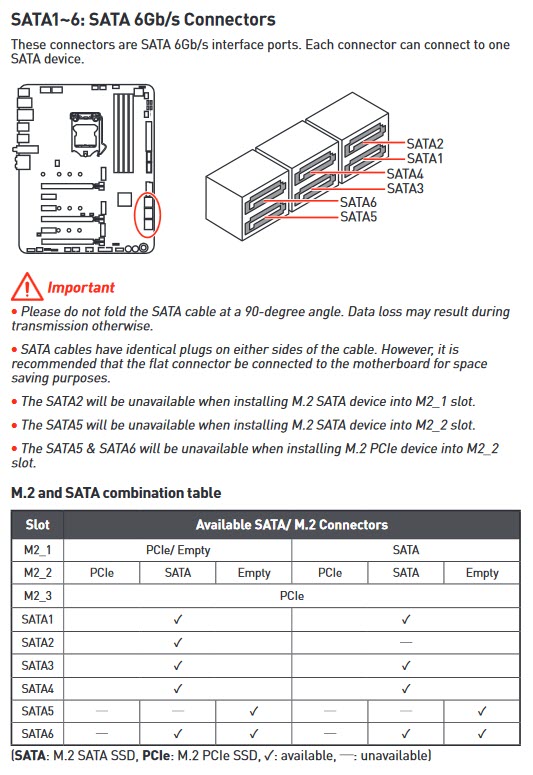 SATA1~6: SATA 6Gb/s Connectors

These connectors are SATA 6Gb/s interface ports. Each connector can connect to one SATA device.

SATA2
SATA1
SATA4
SATA3
SATA6
SATA5

Important

• Please do not fold the SATA cable at a 90-degree angle. Data loss may result during transmission otherwise.

• SATA cables have identical plugs on either sides of the cable. However, it is recommended that the flat connector be connected to the motherboard for space saving purposes.

• The SATA2 will be unavailable when installing M.2 SATA device into M2_1 slot.

• The SATA5 will be unavailable when installing M.2 SATA device into M2_2 slot.

• The SATA5 & SATA6 will be unavailable when installing M.2 PCIe device into M2_2 slot.

M.2 and SATA combination table

| Slot | Available SATA/ M.2 Connectors | | | | | |
|---|---|---|---|---|---|---|
| M2_1 | PCIe/ Empty | | | SATA | | |
| M2_2 | PCIe | SATA | Empty | PCIe | SATA | Empty |
| M2_3 | PCIe | | | | | |
| SATA1 | ✓ | | | ✓ | | |
| SATA2 | ✓ | | | — | | |
| SATA3 | ✓ | | | ✓ | | |
| SATA4 | ✓ | | | ✓ | | |
| SATA5 | — | — | ✓ | — | — | ✓ |
| SATA6 | — | ✓ | ✓ | — | ✓ | ✓ |

(SATA: M.2 SATA SSD, PCIe: M.2 PCIe SSD, ✓: available, —: unavailable)