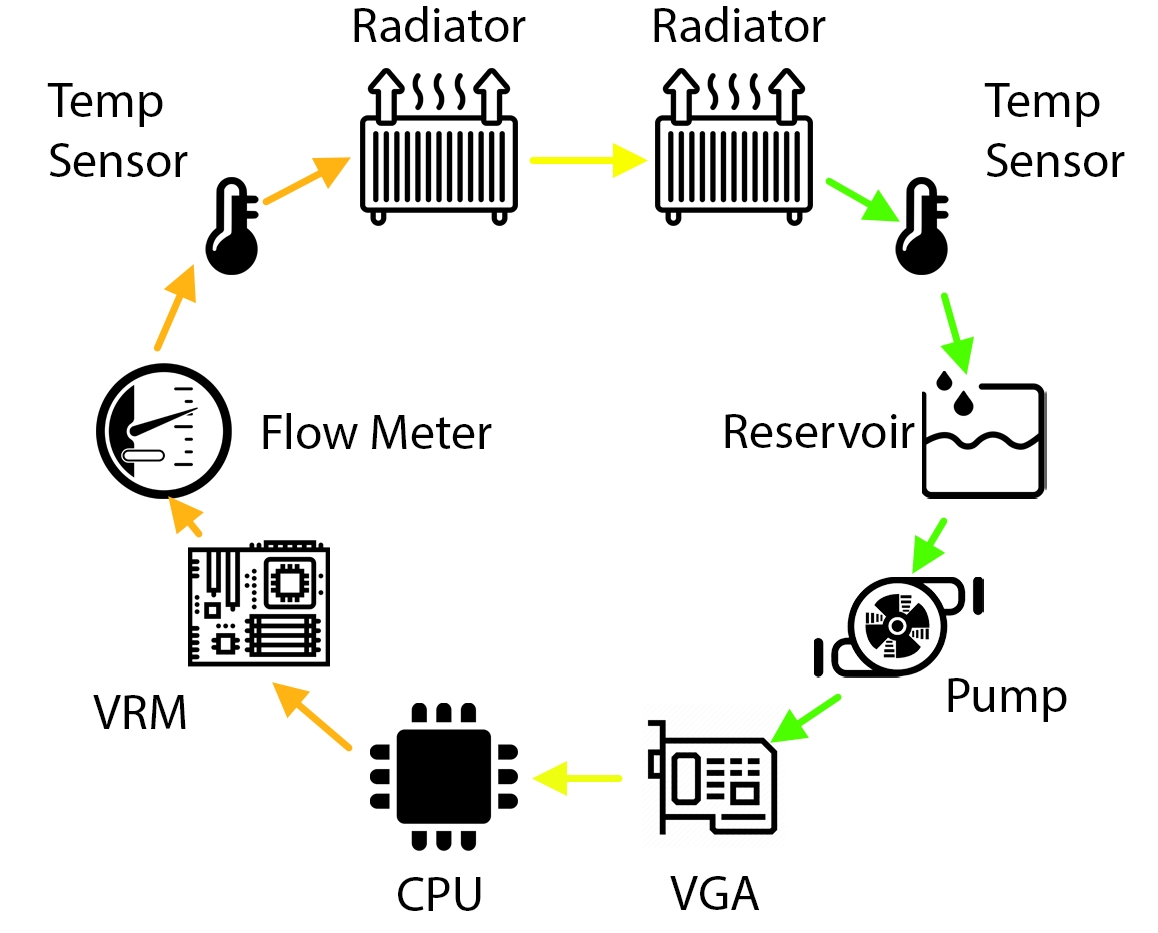 Radiator
Radiator
Temp Sensor
Temp Sensor
Flow Meter
Reservoir
Pump
VRM
CPU
VGA