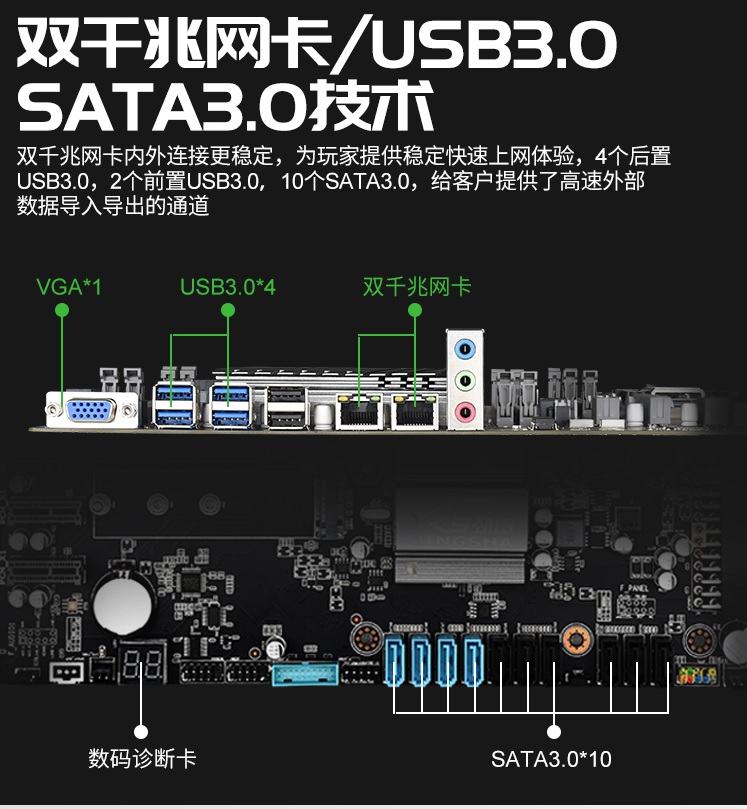 双千兆网卡/USB3.0 SATA3.0技术

双千兆网卡内外连接更稳定，为玩家提供稳定快速上网体验，4个后置USB3.0，2个前置USB3.0，10个SATA3.0，给客户提供了高速外部数据导入导出的通道

VGA*1

USB3.0*4

双千兆网卡

F_PANEL

数码诊断卡

SATA3.0*10