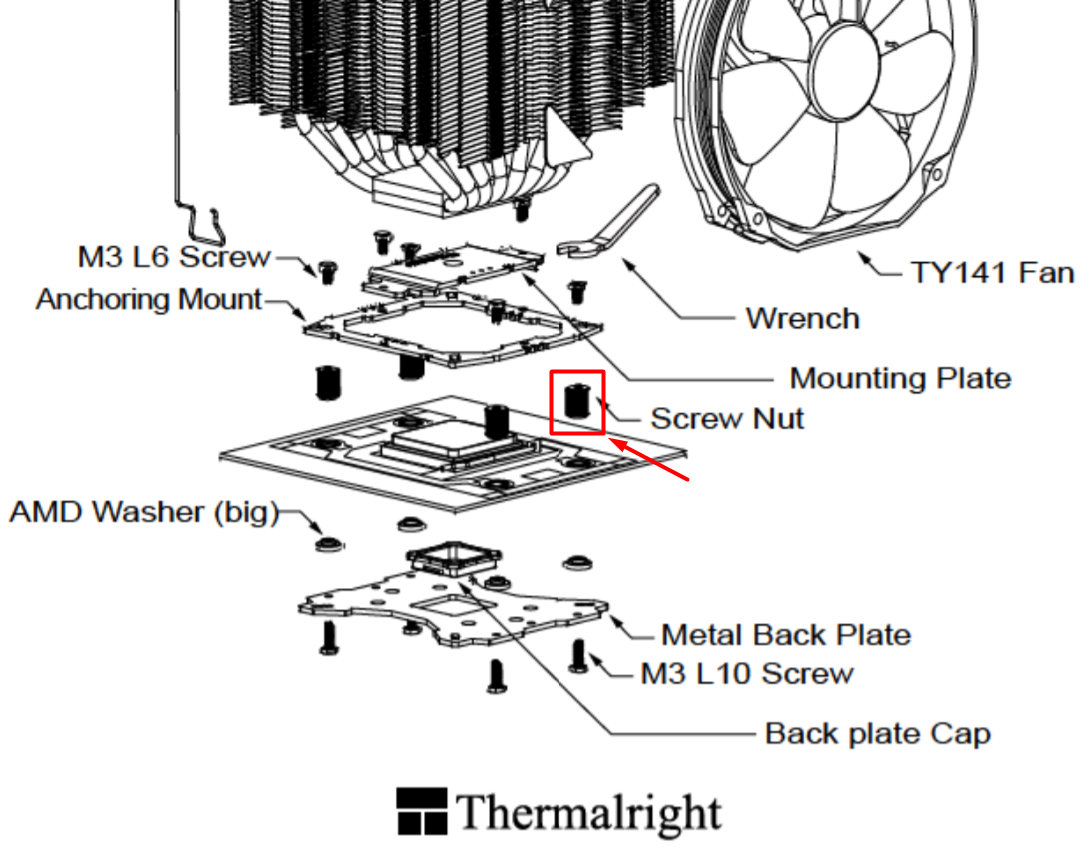 M3 L6 Screw
Anchoring Mount
TY141 Fan
Wrench
Mounting Plate
Screw Nut
AMD Washer (big)
Metal Back Plate
M3 L10 Screw
Back plate Cap
Thermalright