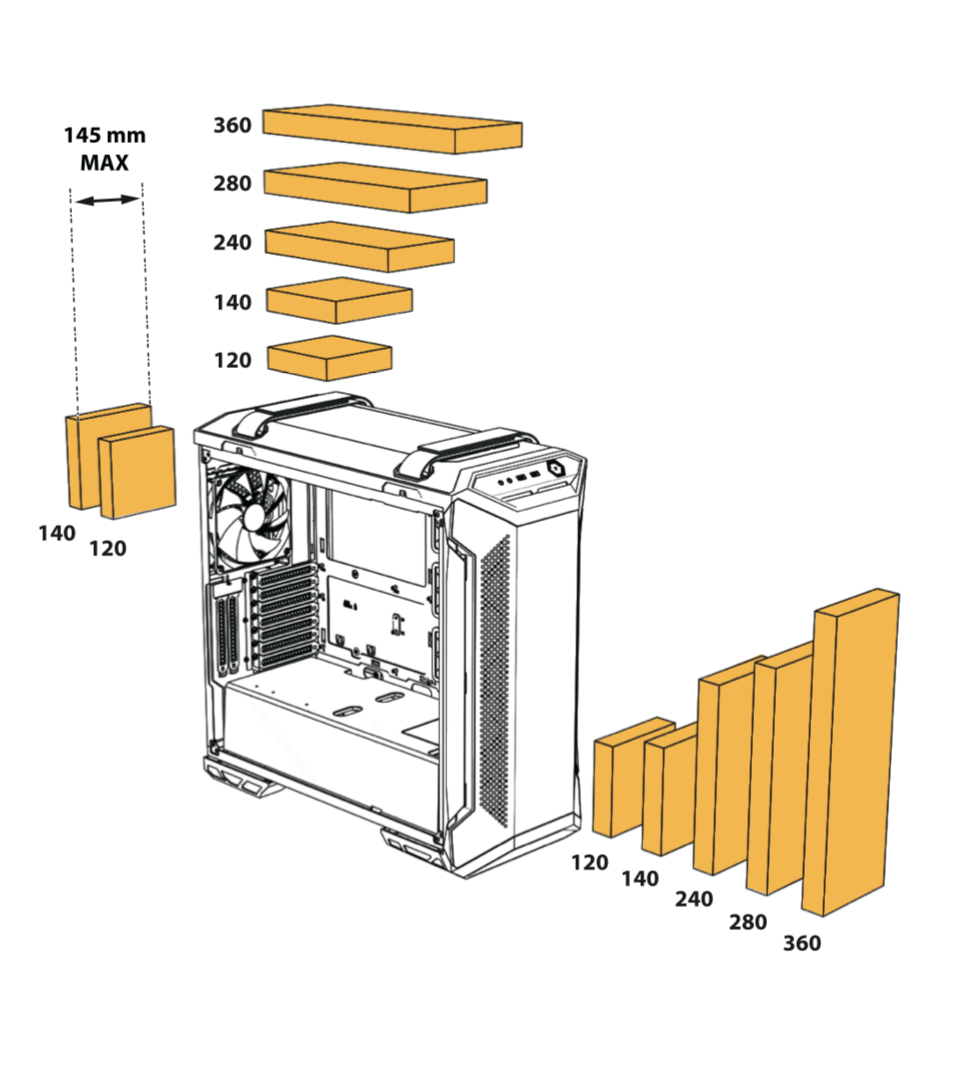 145 mm
MAX

360
280
240
140
120

140
120

120
140
240
280
360