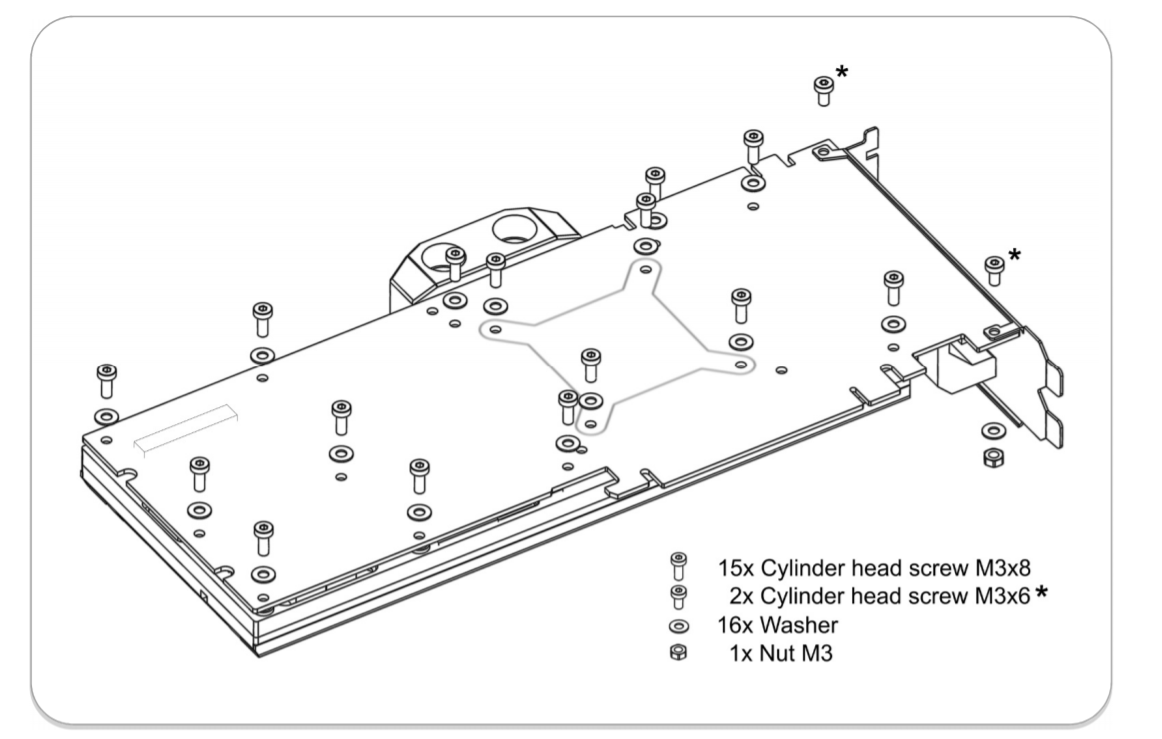 *

*

15x Cylinder head screw M3x8
2x Cylinder head screw M3x6 *
16x Washer
1x Nut M3