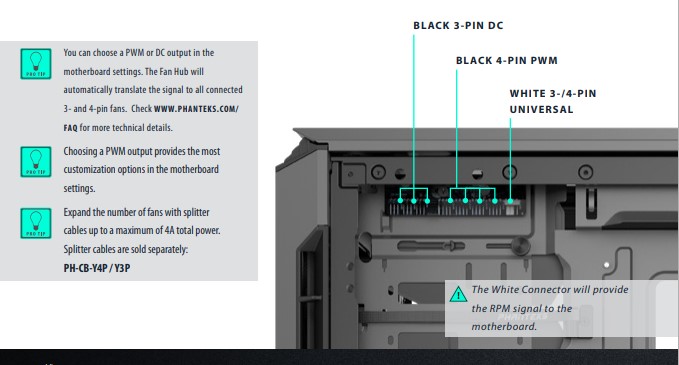 PRO TIP

You can choose a PWM or DC output in the motherboard settings. The Fan Hub will automatically translate the signal to all connected 3- and 4-pin fans. Check WWW.PHANTEKS.COM/FAQ for more technical details.

PRO TIP

Choosing a PWM output provides the most customization options in the motherboard settings.

PRO TIP

Expand the number of fans with splitter cables up to a maximum of 4A total power. Splitter cables are sold separately: PH-CB-Y4P / Y3P

BLACK 3-PIN DC

BLACK 4-PIN PWM

WHITE 3-/4-PIN UNIVERSAL

PHANTEKS

The White Connector will provide the RPM signal to the motherboard.