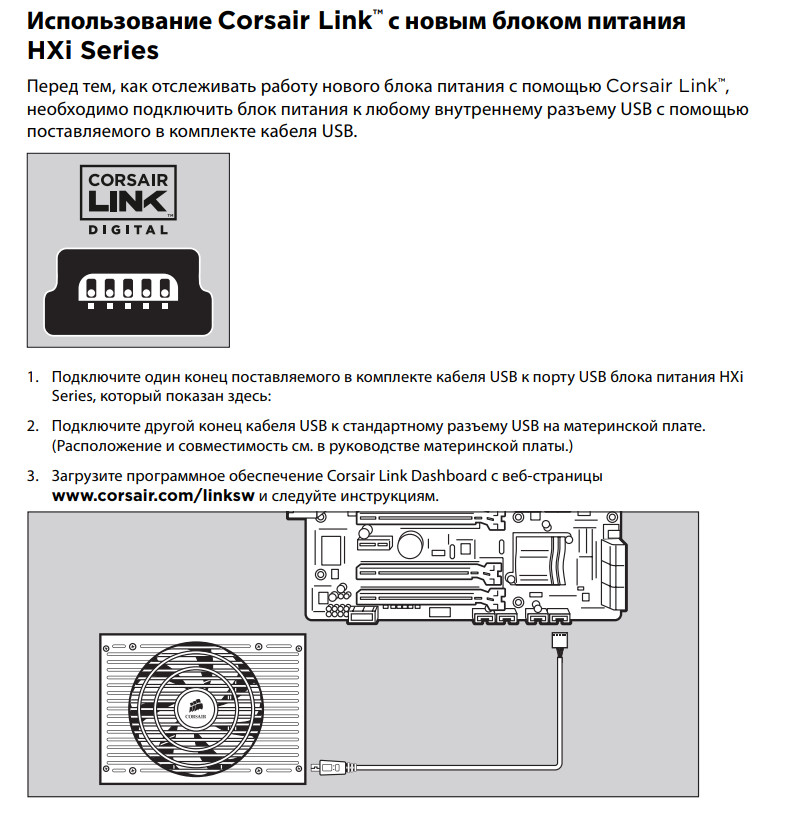 Использование Corsair Link™ с новым блоком питания HXi Series

Перед тем, как отслеживать работу нового блока питания с помощью Corsair Link™, необходимо подключить блок питания к любому внутреннему разъему USB с помощью поставляемого в комплекте кабеля USB.

CORSAIR LINK™ DIGITAL

1. Подключите один конец поставляемого в комплекте кабеля USB к порту USB блока питания HXi Series, который показан здесь:

2. Подключите другой конец кабеля USB к стандартному разъему USB на материнской плате. (Расположение и совместимость см. в руководстве материнской платы.)

3. Загрузите программное обеспечение Corsair Link Dashboard с веб-страницы www.corsair.com/linksw и следуйте инструкциям.

CORSAIR