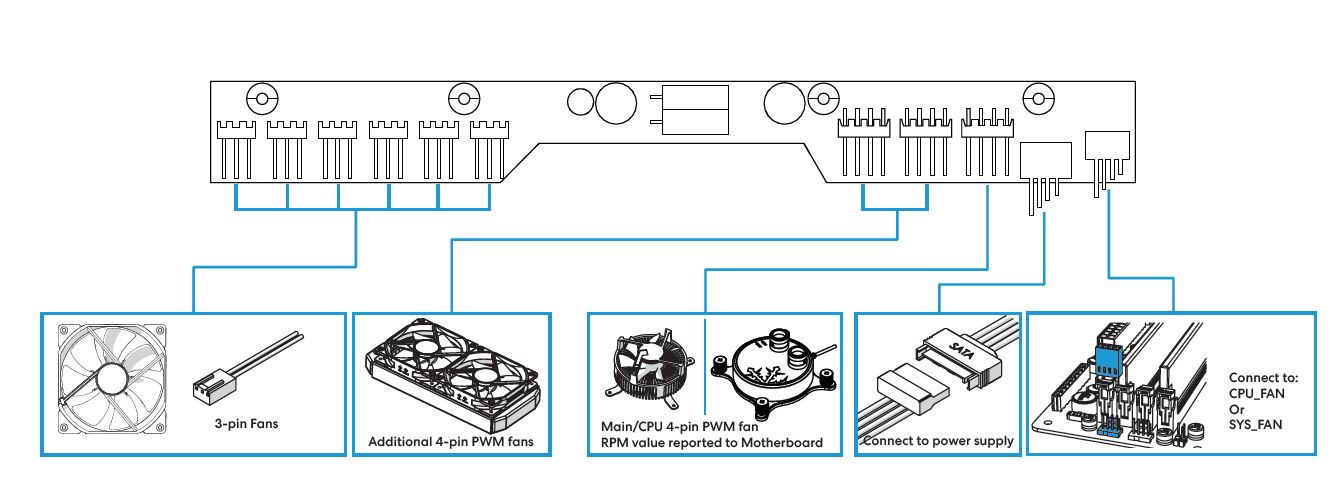 3-pin Fans

Additional 4-pin PWM fans

Main/CPU 4-pin PWM fan
RPM value reported to Motherboard

SATA

Connect to power supply

Connect to:
CPU_FAN
Or
SYS_FAN