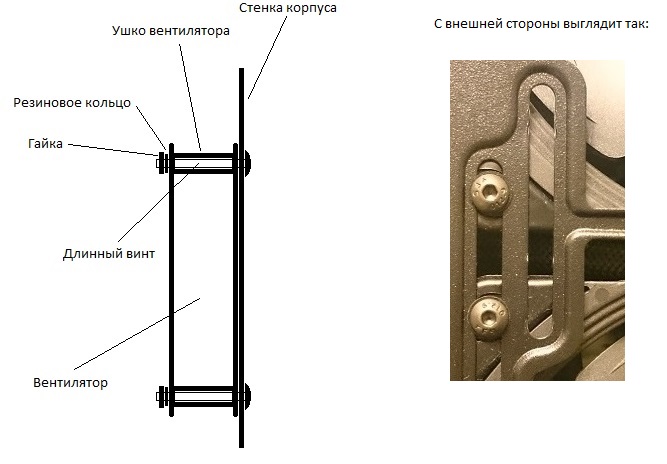 Стенка корпуса

Ушко вентилятора

Резиновое кольцо

Гайка

Длинный винт

Вентилятор

С внешней стороны выглядит так: