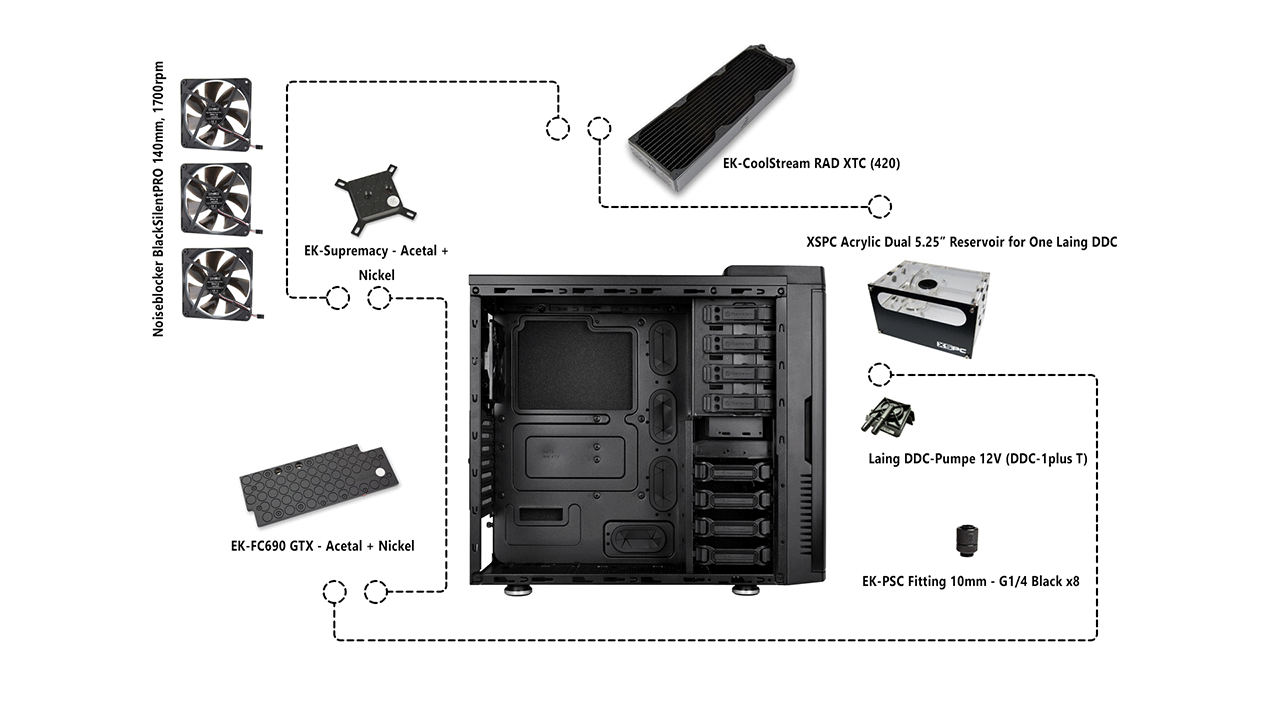 Noiseblocker BlackSilentPRO 140mm, 1700rpm

EK-Supremacy - Acetal + Nickel

EK-CoolStream RAD XTC (420)

XSPC Acrylic Dual 5.25" Reservoir for One Laing DDC

XSPC

Laing DDC-Pumpe 12V (DDC-1plus T)

EK-FC690 GTX - Acetal + Nickel

EK-PSC Fitting 10mm - G1/4 Black x8