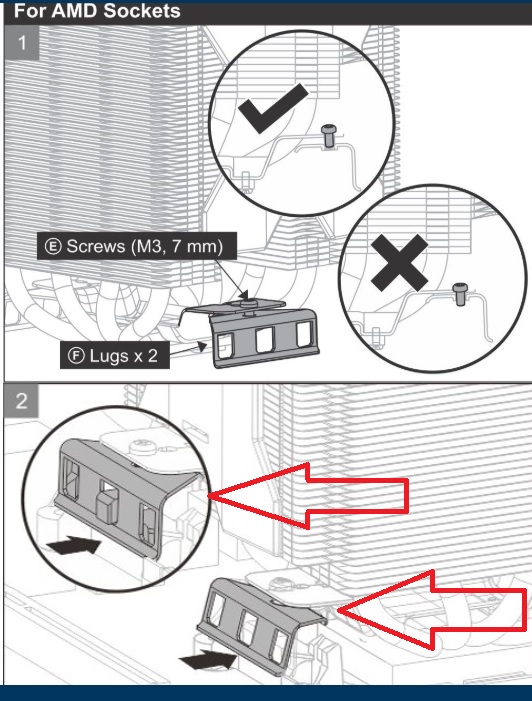 For AMD Sockets

1

Ⓔ Screws (M3, 7 mm)

Ⓕ Lugs x 2

2