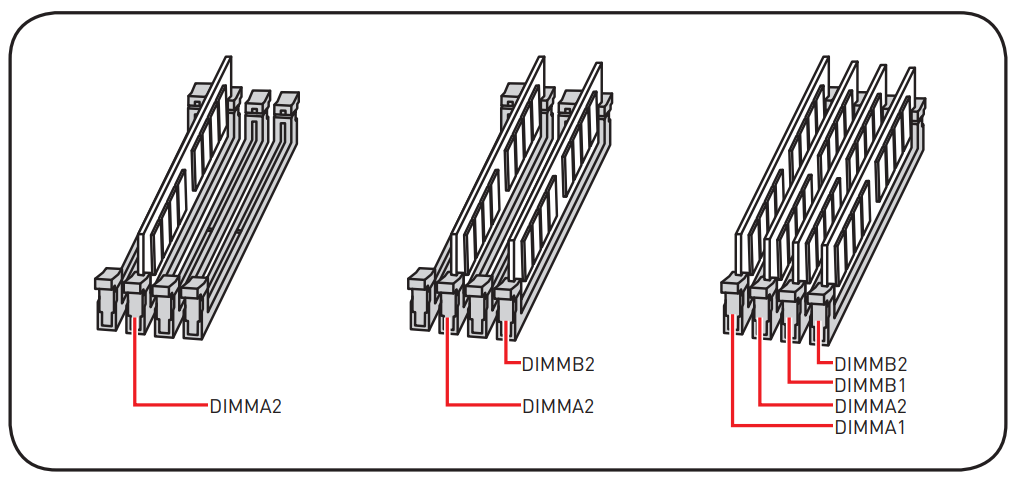 DIMMA2

DIMMB2
DIMMA2

DIMMB2
DIMMB1
DIMMA2
DIMMA1