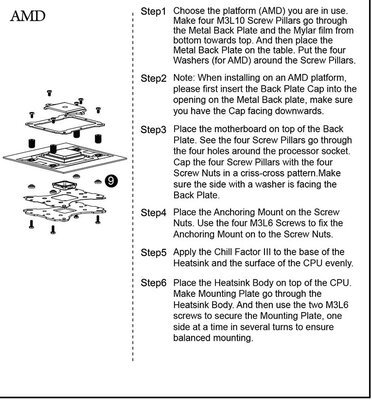 AMD

9

Step1 Choose the platform (AMD) you are in use. Make four M3L10 Screw Pillars go through the Metal Back Plate and the Mylar film from bottom towards top. And then place the Metal Back Plate on the table. Put the four Washers (for AMD) around the Screw Pillars.

Step2 Note: When installing on an AMD platform, please first insert the Back Plate Cap into the opening on the Metal Back plate, make sure you have the Cap facing downwards.

Step3 Place the motherboard on top of the Back Plate. See the four Screw Pillars go through the four holes around the processor socket. Cap the four Screw Pillars with the four Screw Nuts in a criss-cross pattern.Make sure the side with a washer is facing the Back Plate.

Step4 Place the Anchoring Mount on the Screw Nuts. Use the four M3L6 Screws to fix the Anchoring Mount on to the Screw Nuts.

Step5 Apply the Chill Factor III to the base of the Heatsink and the surface of the CPU evenly.

Step6 Place the Heatsink Body on top of the CPU. Make Mounting Plate go through the Heatsink Body. And then use the two M3L6 screws to secure the Mounting Plate, one side at a time in several turns to ensure balanced mounting.