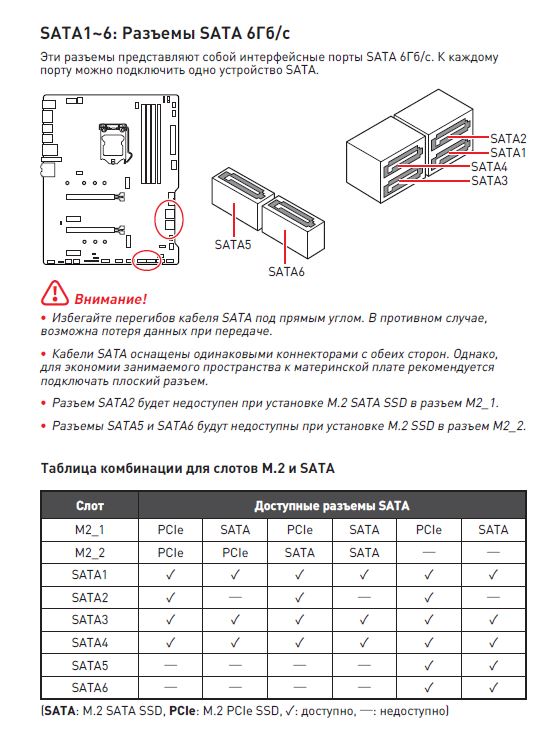 SATA1~6: Разъемы SATA 6Гб/с

Эти разъемы представляют собой интерфейсные порты SATA 6Гб/с. К каждому порту можно подключить одно устройство SATA.

SATA2
SATA1
SATA4
SATA3
SATA5
SATA6

Внимание!

• Избегайте перегибов кабеля SATA под прямым углом. В противном случае, возможна потеря данных при передаче.

• Кабели SATA оснащены одинаковыми коннекторами с обеих сторон. Однако, для экономии занимаемого пространства к материнской плате рекомендуется подключать плоский разъем.

• Разъем SATA2 будет недоступен при установке M.2 SATA SSD в разъем M2_1.

• Разъемы SATA5 и SATA6 будут недоступны при установке M.2 SSD в разъем M2_2.

Таблица комбинации для слотов M.2 и SATA

| Слот | Доступные разъемы SATA | | | | | |
|---|---|---|---|---|---|---|
| M2_1 | PCIe | SATA | PCIe | SATA | PCIe | SATA |
| M2_2 | PCIe | PCIe | SATA | SATA | — | — |
| SATA1 | ✓ | ✓ | ✓ | ✓ | ✓ | ✓ |
| SATA2 | ✓ | — | ✓ | — | ✓ | — |
| SATA3 | ✓ | ✓ | ✓ | ✓ | ✓ | ✓ |
| SATA4 | ✓ | ✓ | ✓ | ✓ | ✓ | ✓ |
| SATA5 | — | — | — | — | ✓ | ✓ |
| SATA6 | — | — | — | — | ✓ | ✓ |

(SATA: M.2 SATA SSD, PCIe: M.2 PCIe SSD, ✓: доступно, —: недоступно)