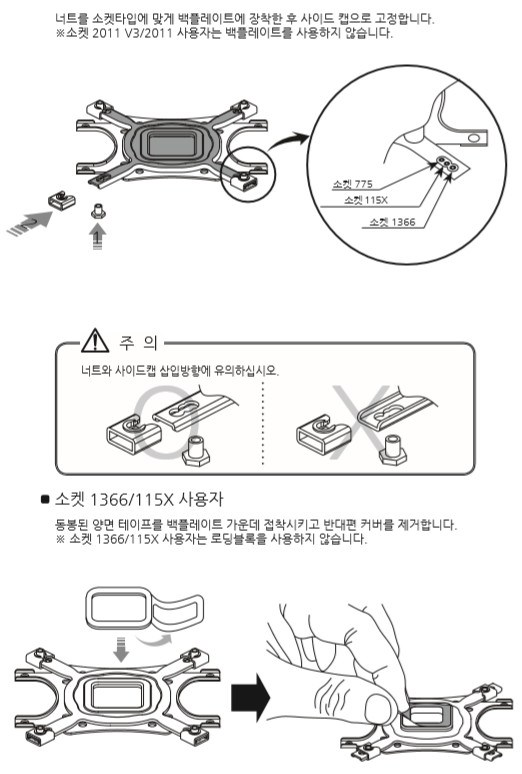 너트를 소켓타입에 맞게 백플레이트에 장착한 후 사이드 캡으로 고정합니다.
※소켓 2011 V3/2011 사용자는 백플레이트를 사용하지 않습니다.

소켓 775
소켓 115X
소켓 1366

주 의

너트와 사이드캡 삽입방향에 유의하십시오.

O

X

■ 소켓 1366/115X 사용자

동봉된 양면 테이프를 백플레이트 가운데 접착시키고 반대편 커버를 제거합니다.
※ 소켓 1366/115X 사용자는 로딩블록을 사용하지 않습니다.