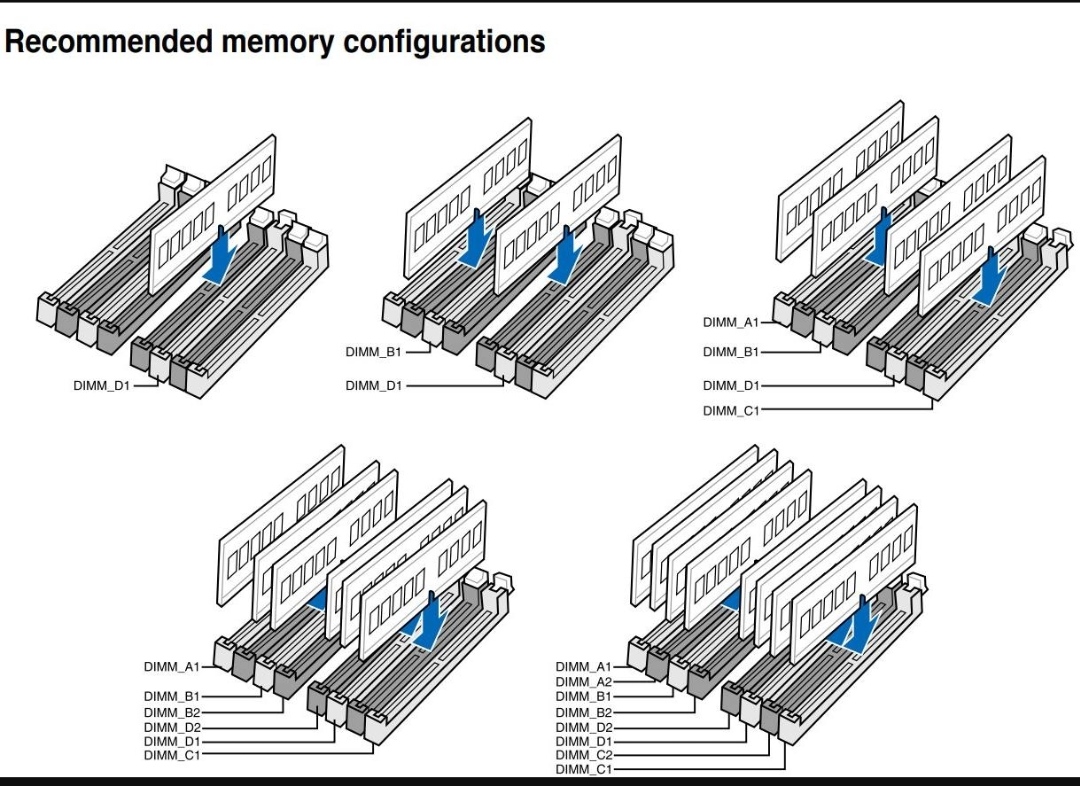 Recommended memory configurations

DIMM_D1

DIMM_B1
DIMM_D1

DIMM_A1
DIMM_B1
DIMM_D1
DIMM_C1

DIMM_A1
DIMM_B1
DIMM_B2
DIMM_D2
DIMM_D1
DIMM_C1

DIMM_A1
DIMM_A2
DIMM_B1
DIMM_B2
DIMM_D2
DIMM_D1
DIMM_C2
DIMM_C1