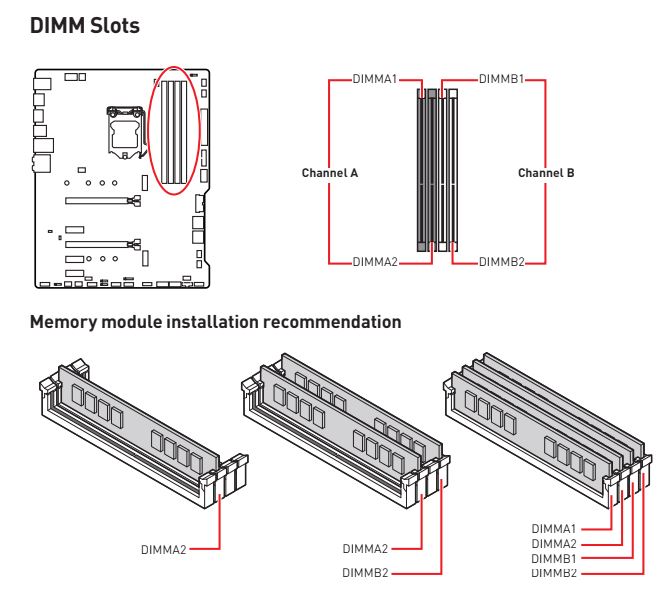 DIMM Slots

DIMMA1
DIMMB1
Channel A
Channel B
DIMMA2
DIMMB2

Memory module installation recommendation

DIMMA2

DIMMA2
DIMMB2

DIMMA1
DIMMA2
DIMMB1
DIMMB2