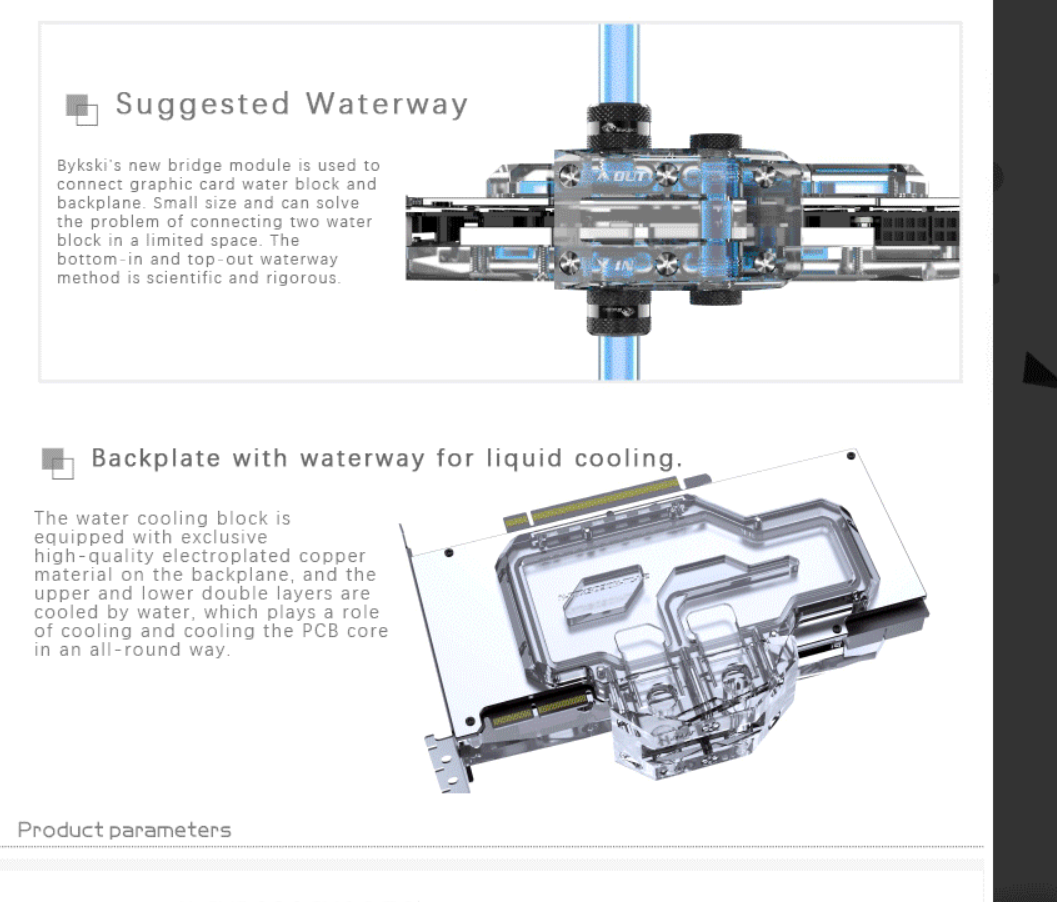 Suggested Waterway

Bykski's new bridge module is used to connect graphic card water block and backplane. Small size and can solve the problem of connecting two water block in a limited space. The bottom-in and top-out waterway method is scientific and rigorous.

OUT

IN

Backplate with waterway for liquid cooling.

The water cooling block is equipped with exclusive high-quality electroplated copper material on the backplane, and the upper and lower double layers are cooled by water, which plays a role of cooling and cooling the PCB core in an all-round way.

Product parameters