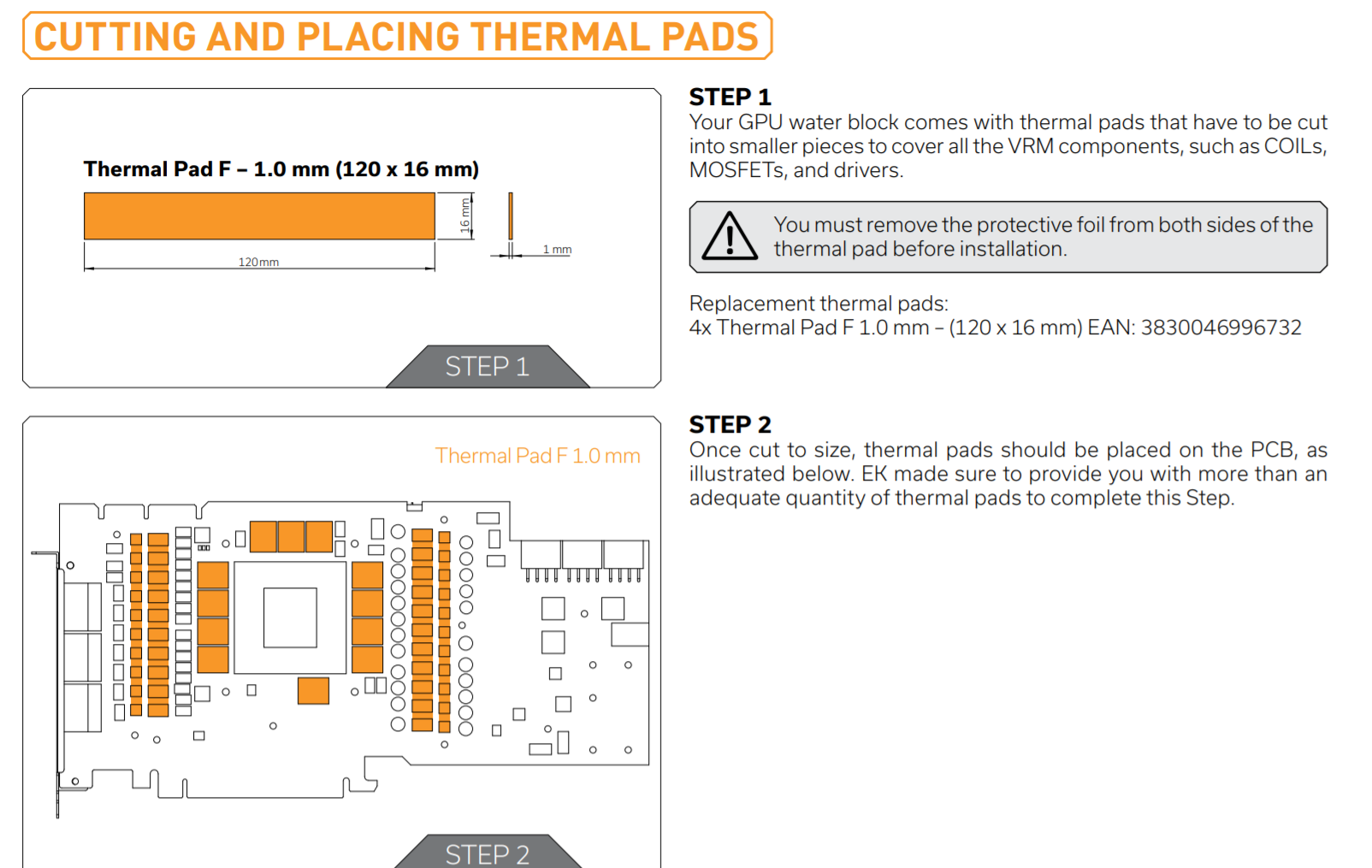 CUTTING AND PLACING THERMAL PADS

Thermal Pad F – 1.0 mm (120 x 16 mm)

16 mm

120mm

1 mm

STEP 1

STEP 1
Your GPU water block comes with thermal pads that have to be cut into smaller pieces to cover all the VRM components, such as COILs, MOSFETs, and drivers.

You must remove the protective foil from both sides of the thermal pad before installation.

Replacement thermal pads:
4x Thermal Pad F 1.0 mm – (120 x 16 mm) EAN: 3830046996732

Thermal Pad F 1.0 mm

STEP 2

STEP 2
Once cut to size, thermal pads should be placed on the PCB, as illustrated below. EK made sure to provide you with more than an adequate quantity of thermal pads to complete this Step.