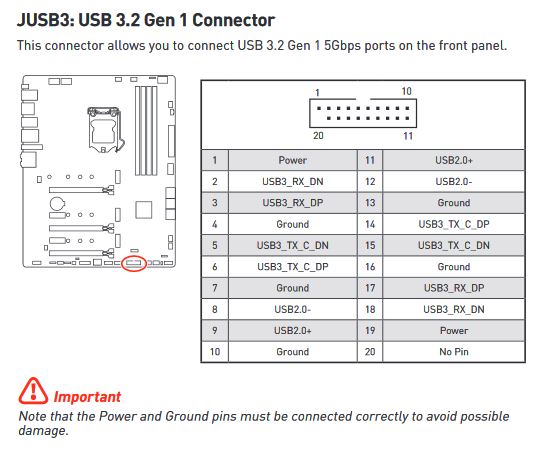 JUSB3: USB 3.2 Gen 1 Connector

This connector allows you to connect USB 3.2 Gen 1 5Gbps ports on the front panel.

1 10
20 11

| 1 | Power | 11 | USB2.0+ |
|---|---|---|---|
| 2 | USB3_RX_DN | 12 | USB2.0- |
| 3 | USB3_RX_DP | 13 | Ground |
| 4 | Ground | 14 | USB3_TX_C_DP |
| 5 | USB3_TX_C_DN | 15 | USB3_TX_C_DN |
| 6 | USB3_TX_C_DP | 16 | Ground |
| 7 | Ground | 17 | USB3_RX_DP |
| 8 | USB2.0- | 18 | USB3_RX_DN |
| 9 | USB2.0+ | 19 | Power |
| 10 | Ground | 20 | No Pin |

Important

Note that the Power and Ground pins must be connected correctly to avoid possible damage.