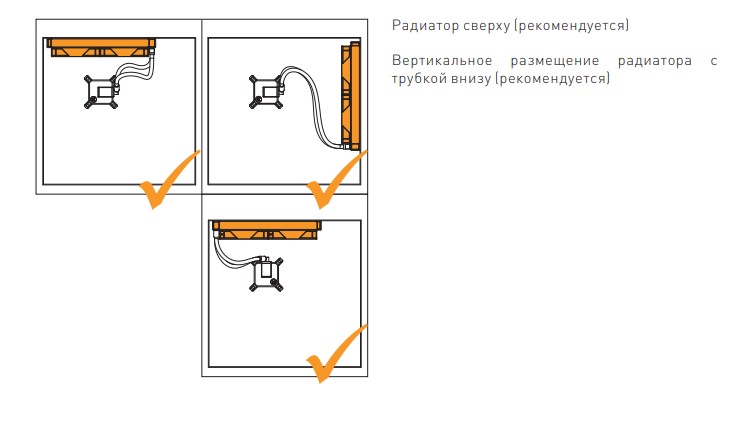 Радиатор сверху (рекомендуется)

Вертикальное размещение радиатора с трубкой внизу (рекомендуется)