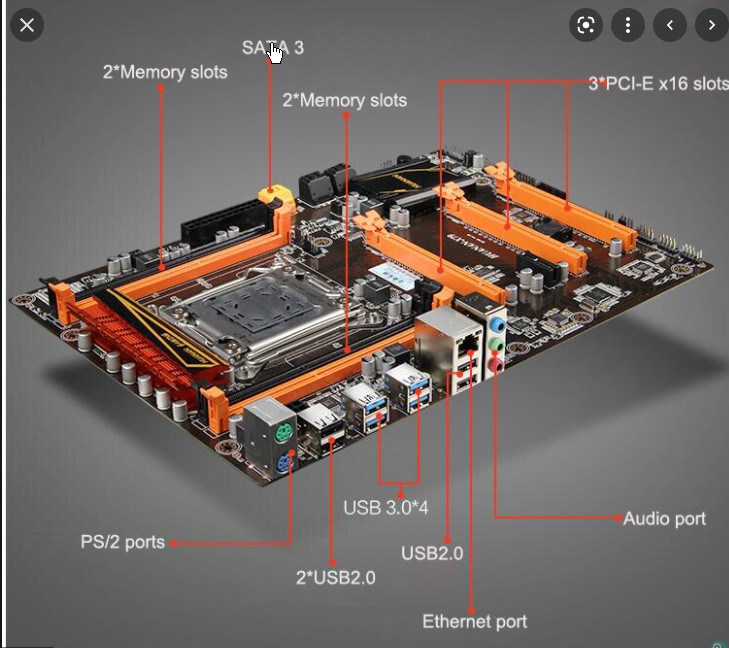 SATA 3

2*Memory slots

2*Memory slots

3*PCI-E x16 slots

USB 3.0*4

Audio port

PS/2 ports

USB2.0

2*USB2.0

Ethernet port