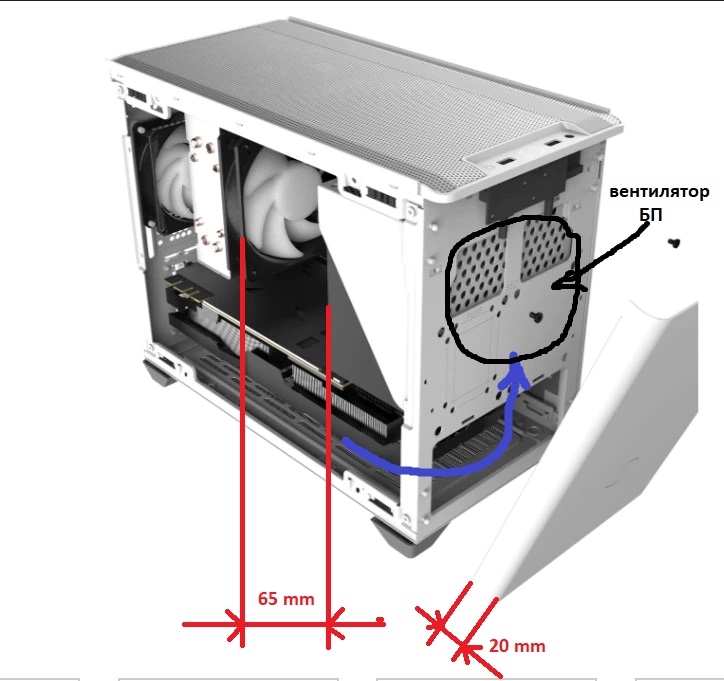 вентилятор
БП

65 mm

20 mm