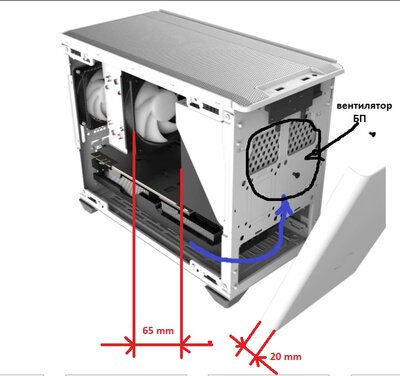 вентилятор БП

65 mm

20 mm