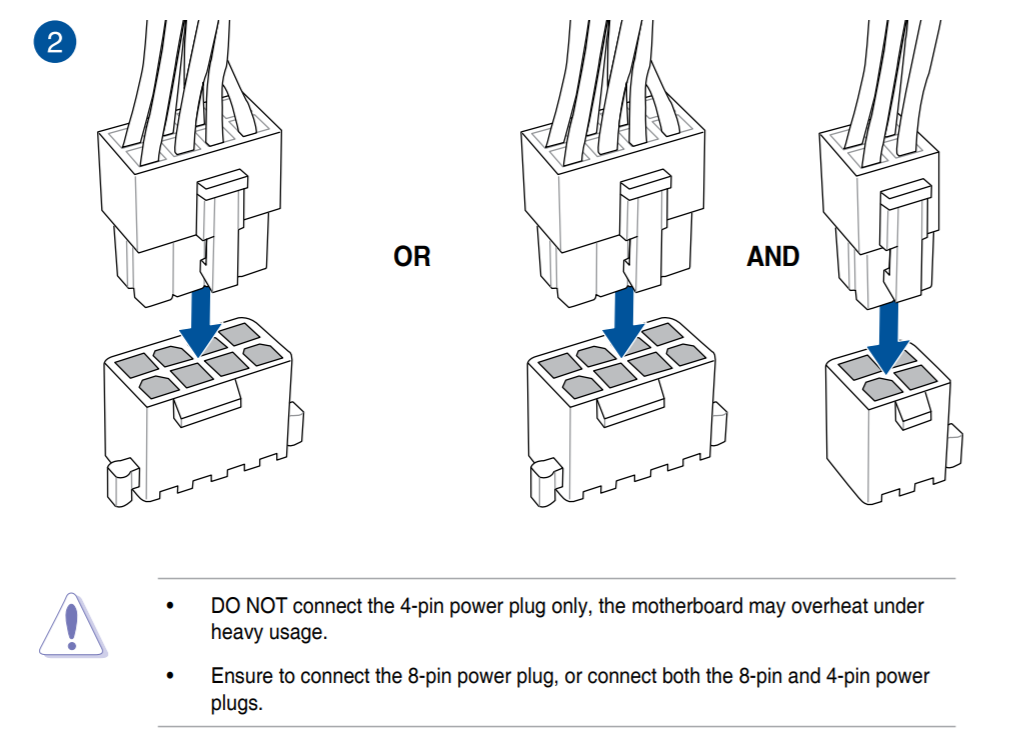 2

OR

AND

• DO NOT connect the 4-pin power plug only, the motherboard may overheat under heavy usage.

• Ensure to connect the 8-pin power plug, or connect both the 8-pin and 4-pin power plugs.