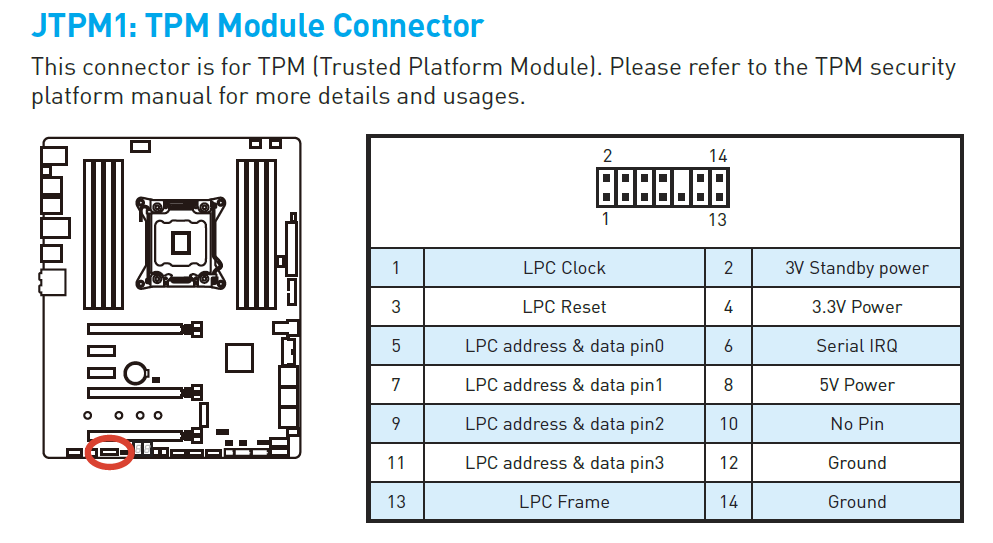 JTPM1: TPM Module Connector

This connector is for TPM (Trusted Platform Module). Please refer to the TPM security platform manual for more details and usages.

2 14
1 13

| 1 | LPC Clock | 2 | 3V Standby power |
|---|---|---|---|
| 3 | LPC Reset | 4 | 3.3V Power |
| 5 | LPC address & data pin0 | 6 | Serial IRQ |
| 7 | LPC address & data pin1 | 8 | 5V Power |
| 9 | LPC address & data pin2 | 10 | No Pin |
| 11 | LPC address & data pin3 | 12 | Ground |
| 13 | LPC Frame | 14 | Ground |