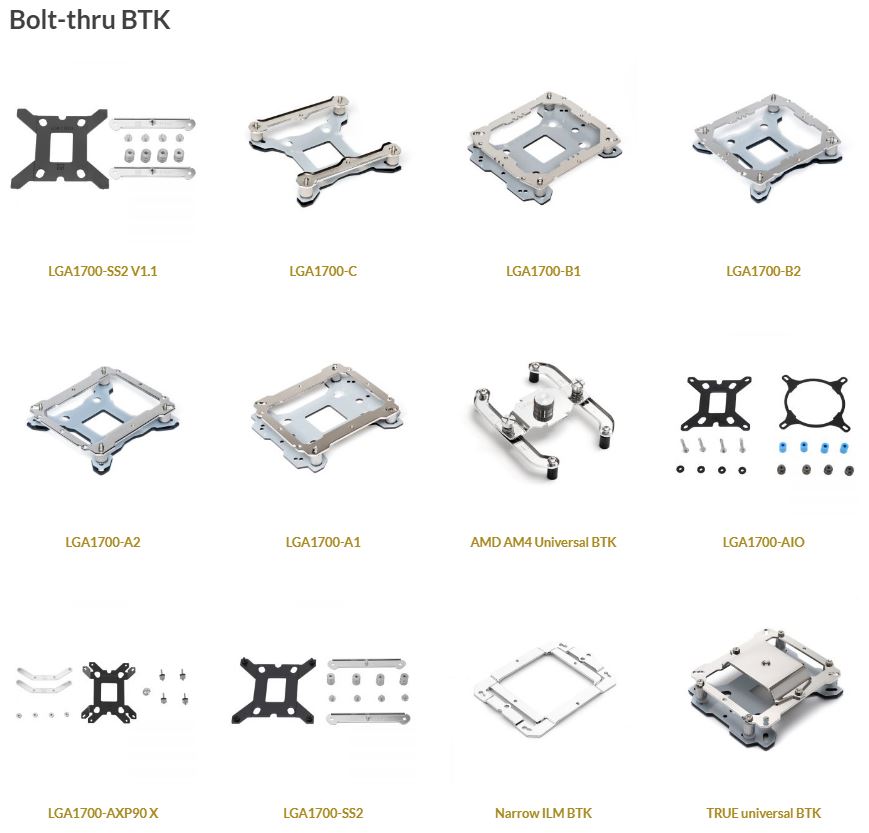 Bolt-thru BTK

LGA1700-SS2 V1.1

LGA1700-C

LGA1700-B1

LGA1700-B2

LGA1700-A2

LGA1700-A1

AMD AM4 Universal BTK

LGA1700-AIO

LGA1700-AXP90 X

LGA1700-SS2

Narrow ILM BTK

TRUE universal BTK