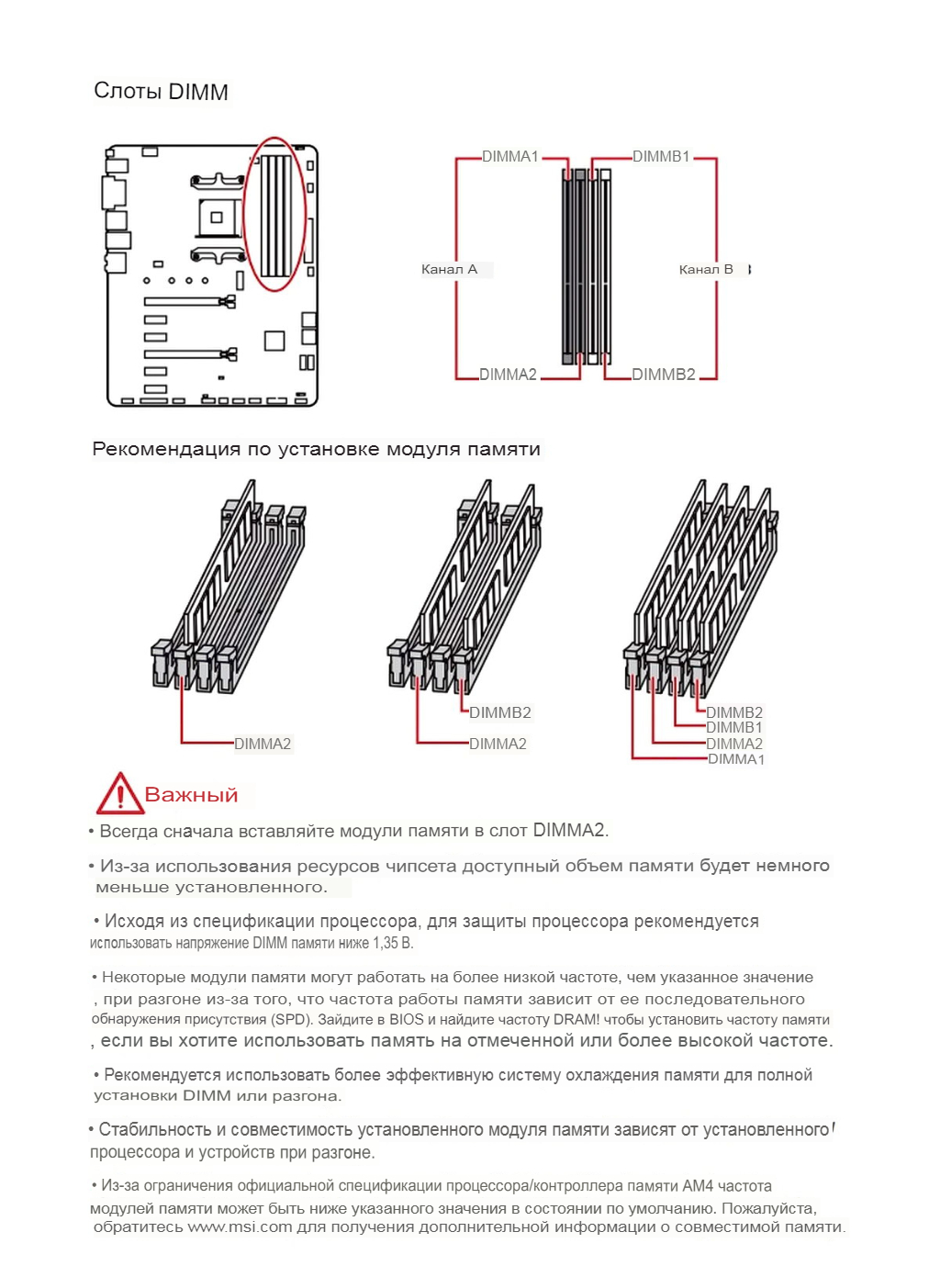 Слоты DIMM

DIMMA1
DIMMB1
Канал A
Канал B
DIMMA2
DIMMB2

Рекомендация по установке модуля памяти

DIMMA2

DIMMB2
DIMMA2

DIMMB2
DIMMB1
DIMMA2
DIMMA1

Важный

• Всегда сначала вставляйте модули памяти в слот DIMMA2.

• Из-за использования ресурсов чипсета доступный объем памяти будет немного меньше установленного.

• Исходя из спецификации процессора, для защиты процессора рекомендуется использовать напряжение DIMM памяти ниже 1,35 В.

• Некоторые модули памяти могут работать на более низкой частоте, чем указанное значение , при разгоне из-за того, что частота работы памяти зависит от ее последовательного обнаружения присутствия (SPD). Зайдите в BIOS и найдите частоту DRAM! чтобы установить частоту памяти , если вы хотите использовать память на отмеченной или более высокой частоте.

• Рекомендуется использовать более эффективную систему охлаждения памяти для полной установки DIMM или разгона.

• Стабильность и совместимость установленного модуля памяти зависят от установленного процессора и устройств при разгоне.

• Из-за ограничения официальной спецификации процессора/контроллера памяти AM4 частота модулей памяти может быть ниже указанного значения в состоянии по умолчанию. Пожалуйста, обратитесь www.msi.com для получения дополнительной информации о совместимой памяти.