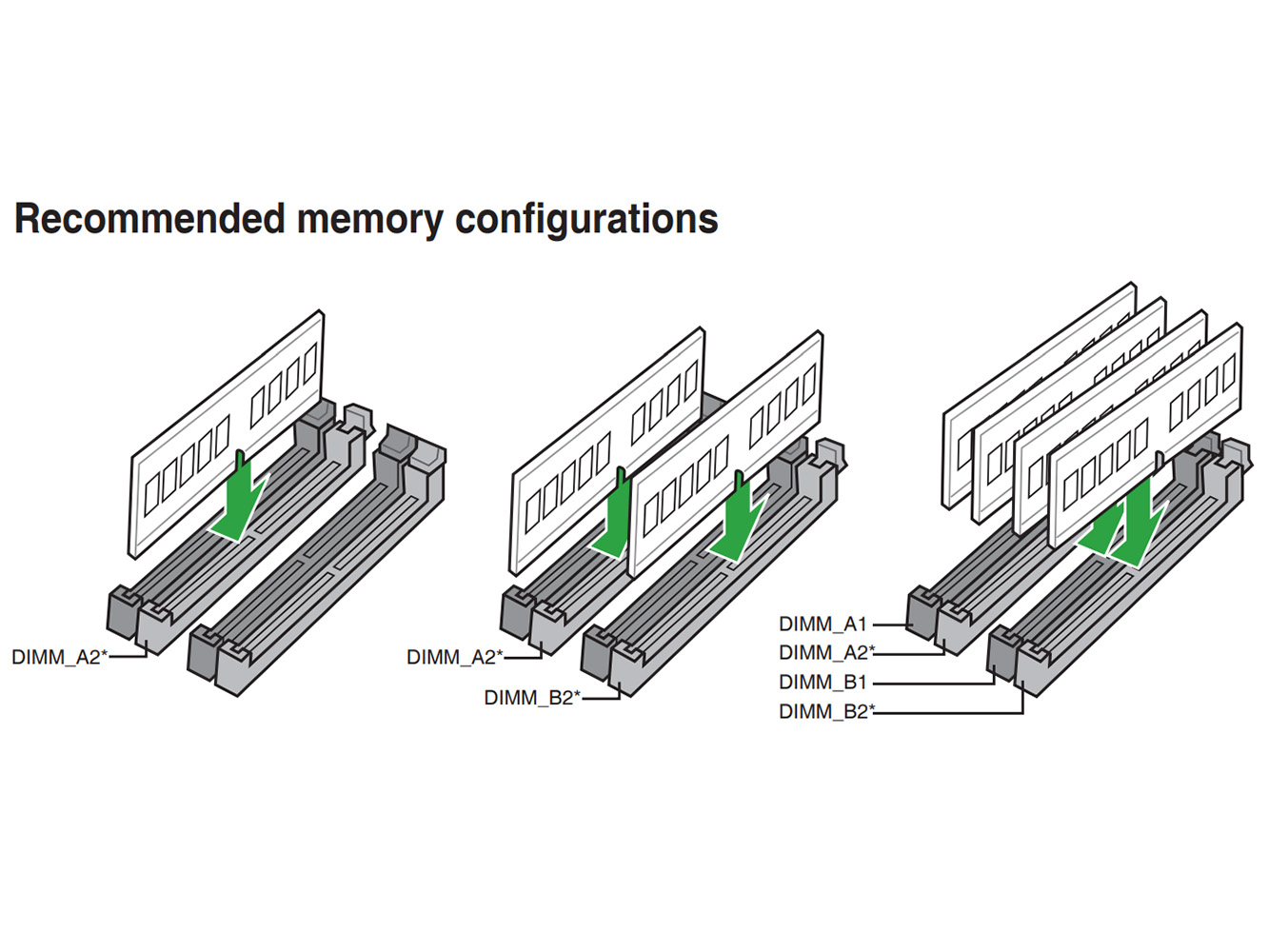 Recommended memory configurations

DIMM_A2*

DIMM_A2*
DIMM_B2*

DIMM_A1
DIMM_A2*
DIMM_B1
DIMM_B2*