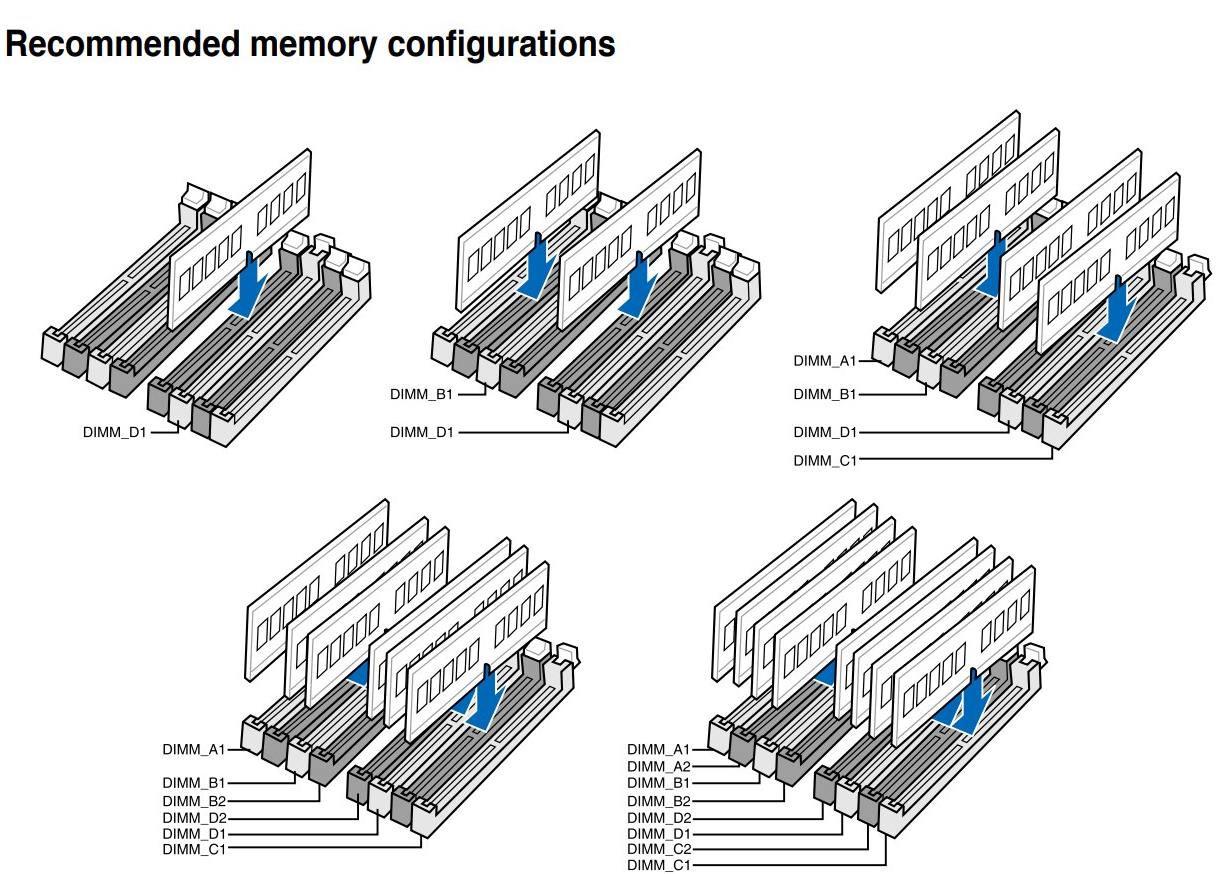 Recommended memory configurations

DIMM_D1

DIMM_B1
DIMM_D1

DIMM_A1
DIMM_B1
DIMM_D1
DIMM_C1

DIMM_A1
DIMM_B1
DIMM_B2
DIMM_D2
DIMM_D1
DIMM_C1

DIMM_A1
DIMM_A2
DIMM_B1
DIMM_B2
DIMM_D2
DIMM_D1
DIMM_C2
DIMM_C1